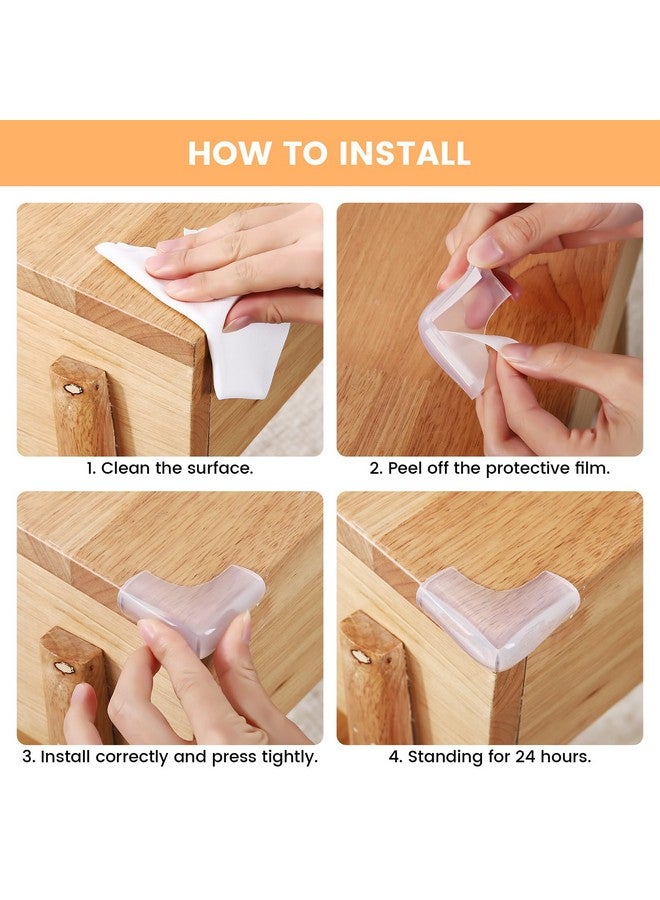 HOW TO INSTALL

1. Clean the surface.

2. Peel off the protective film.

3. Install correctly and press tightly.

4. Standing for 24 hours.