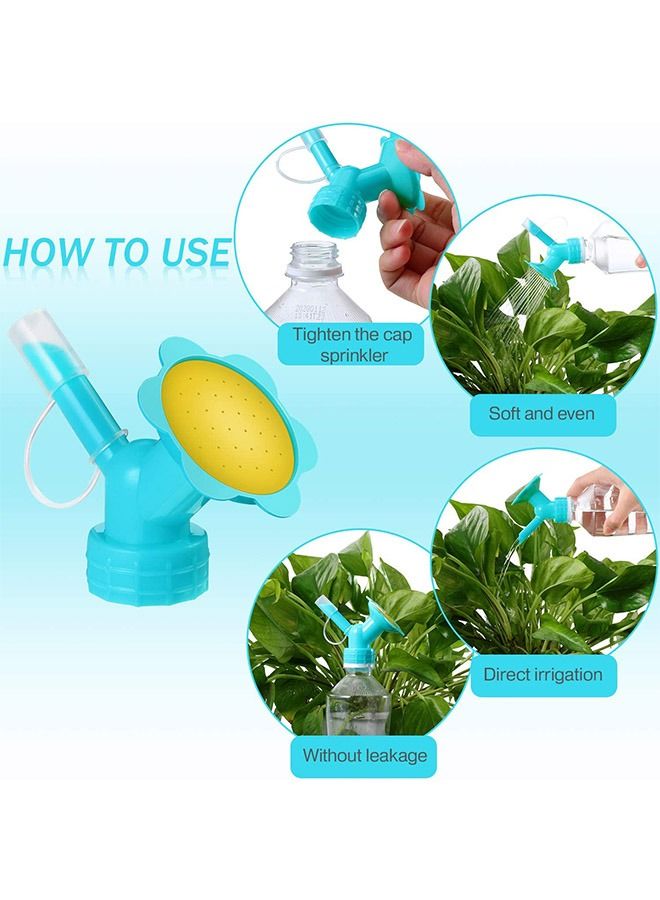 HOW TO USE

Tighten the cap sprinkler

Soft and even

Direct irrigation

Without leakage