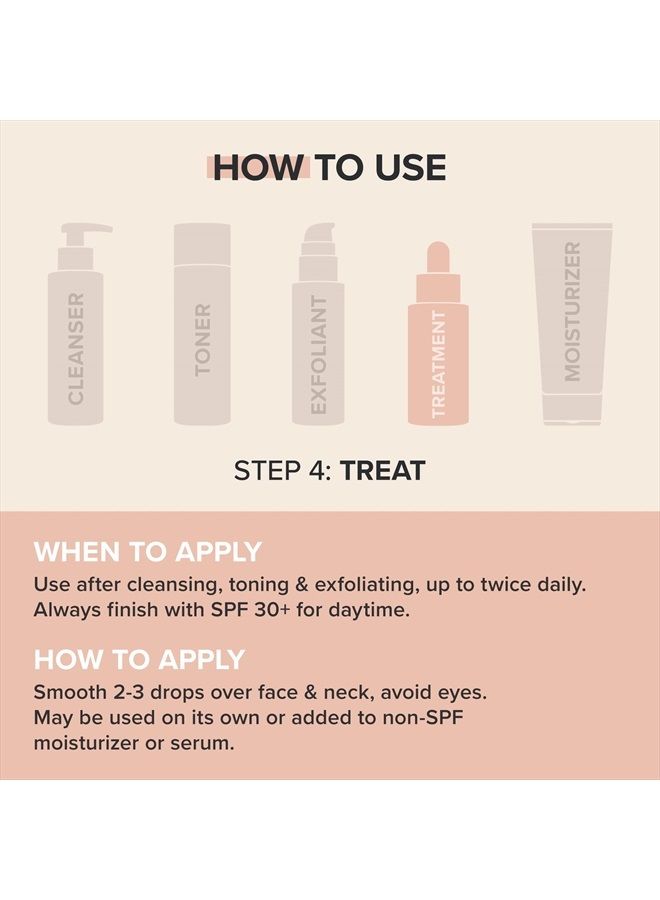 HOW TO USE

CLEANSER

TONER

EXFOLIANT

TREATMENT

MOISTURIZER

STEP 4: TREAT

WHEN TO APPLY

Use after cleansing, toning & exfoliating, up to twice daily. Always finish with SPF 30+ for daytime.

HOW TO APPLY

Smooth 2-3 drops over face & neck, avoid eyes. May be used on its own or added to non-SPF moisturizer or serum.