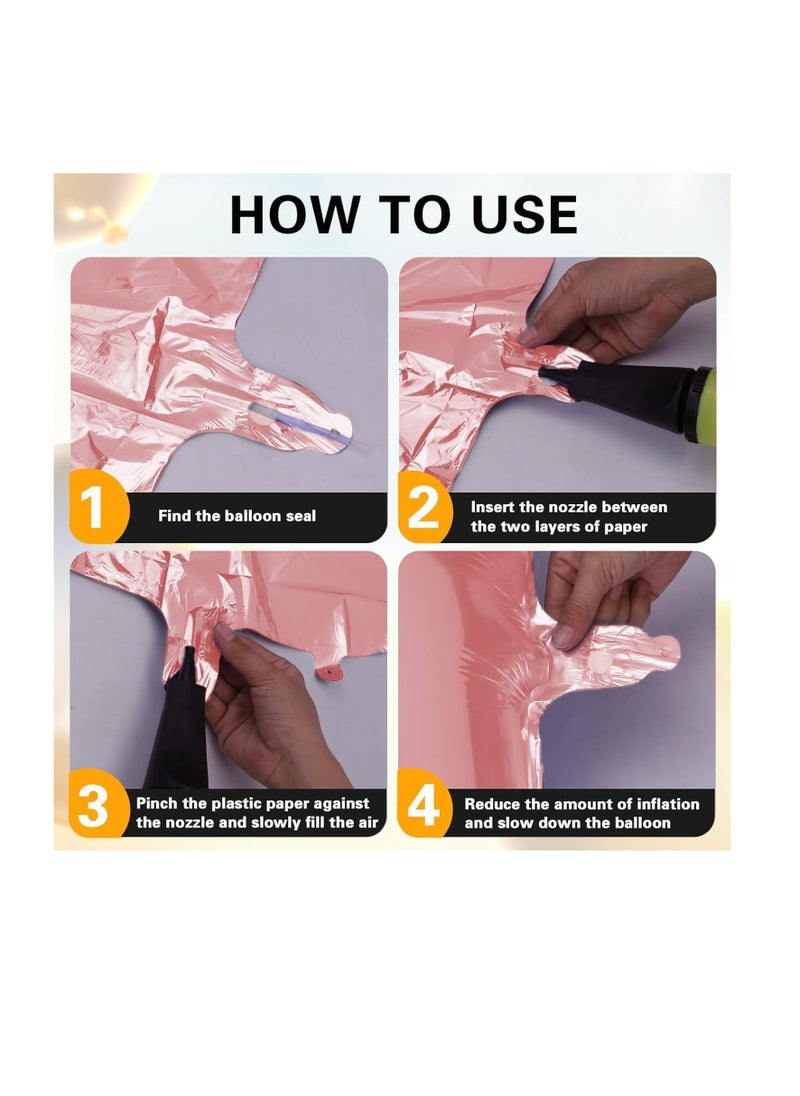 HOW TO USE

1 Find the balloon seal

2 Insert the nozzle between the two layers of paper

3 Pinch the plastic paper against the nozzle and slowly fill the air

4 Reduce the amount of inflation and slow down the balloon