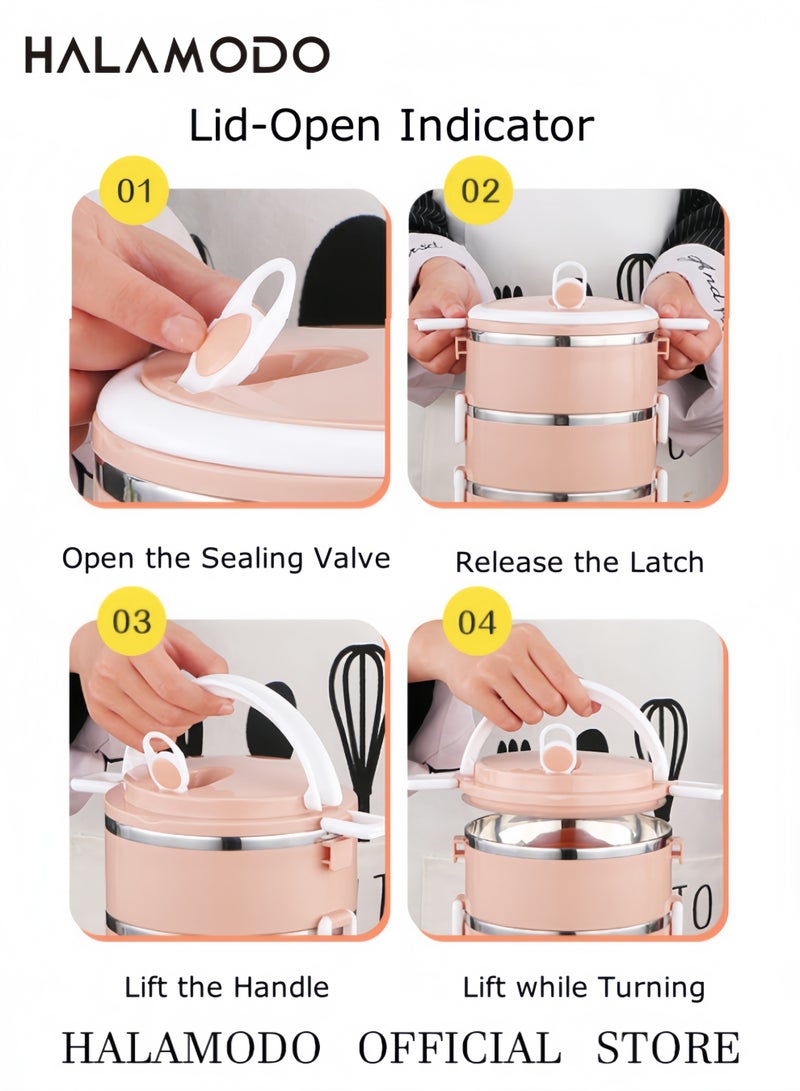 HALAMODO

Lid-Open Indicator

01

02

Open the Sealing Valve

Release the Latch

03

04

Lift the Handle

Lift while Turning

HALAMODO OFFICIAL STORE