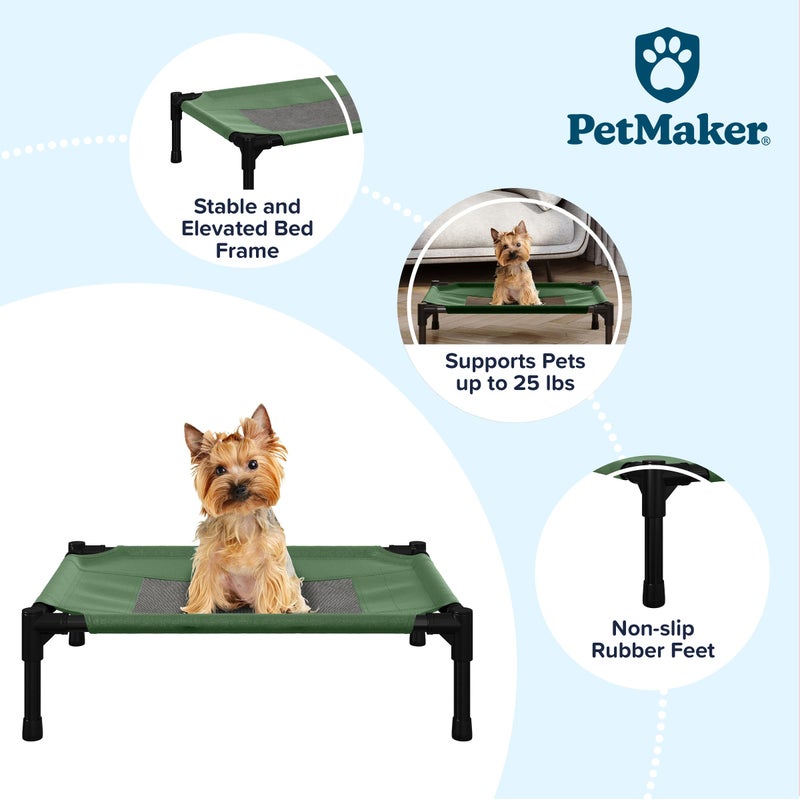 PetMaker®

Stable and Elevated Bed Frame

Supports Pets up to 25 lbs

Non-slip Rubber Feet