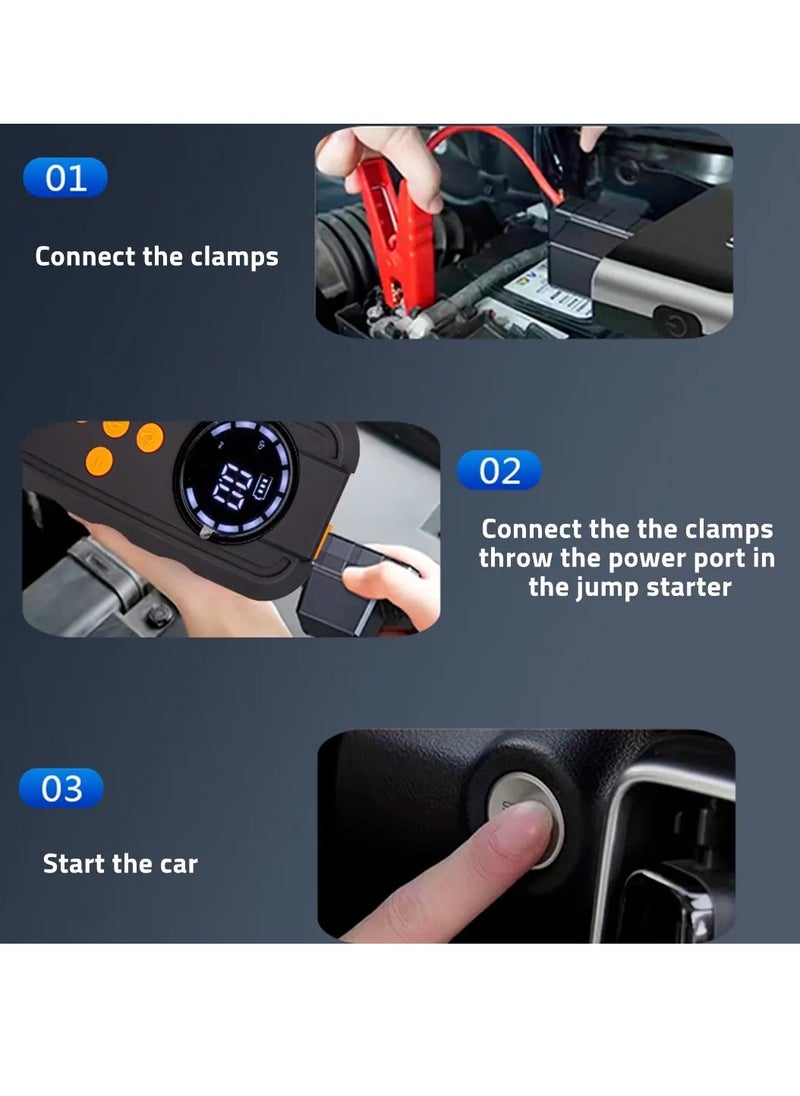 01

Connect the clamps

02

Connect the the clamps throw the power port in the jump starter

03

Start the car