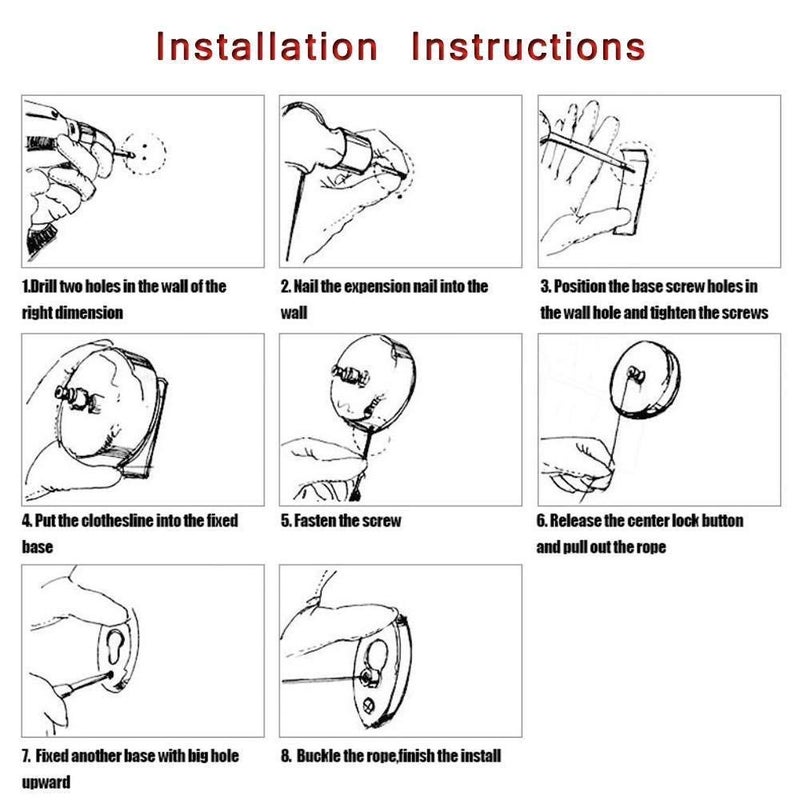 Installation Instructions

1.Drill two holes in the wall of the right dimension

2. Nail the expension nail into the wall

3. Position the base screw holes in the wall hole and tighten the screws

4. Put the clothesline into the fixed base

5. Fasten the screw

6. Release the center lock button and pull out the rope

7. Fixed another base with big hole upward

8. Buckle the rope,finish the install