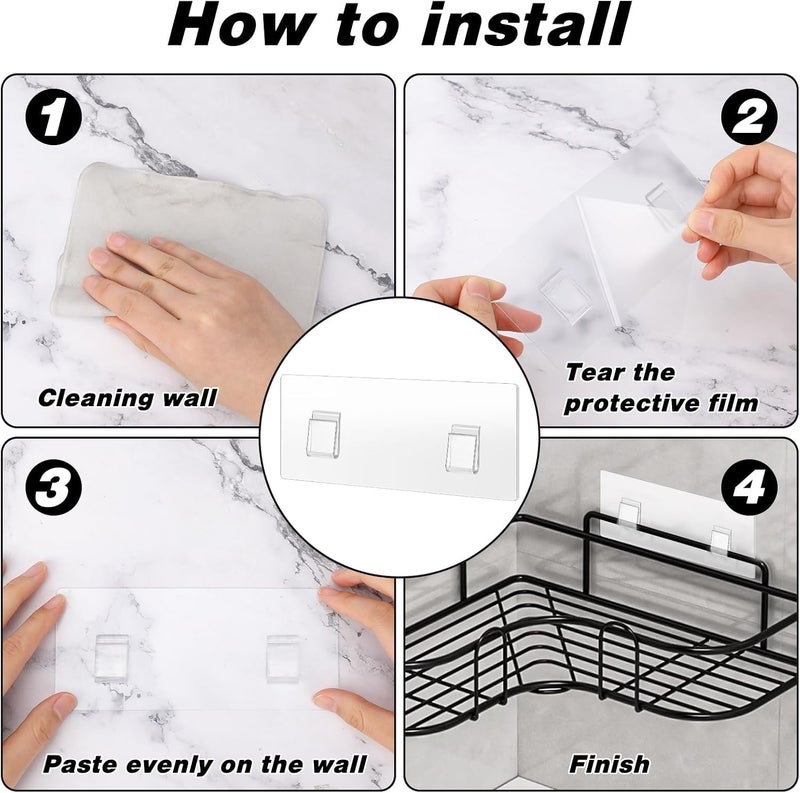 How to install

1

Cleaning wall

2

Tear the protective film

3

Paste evenly on the wall

4

Finish