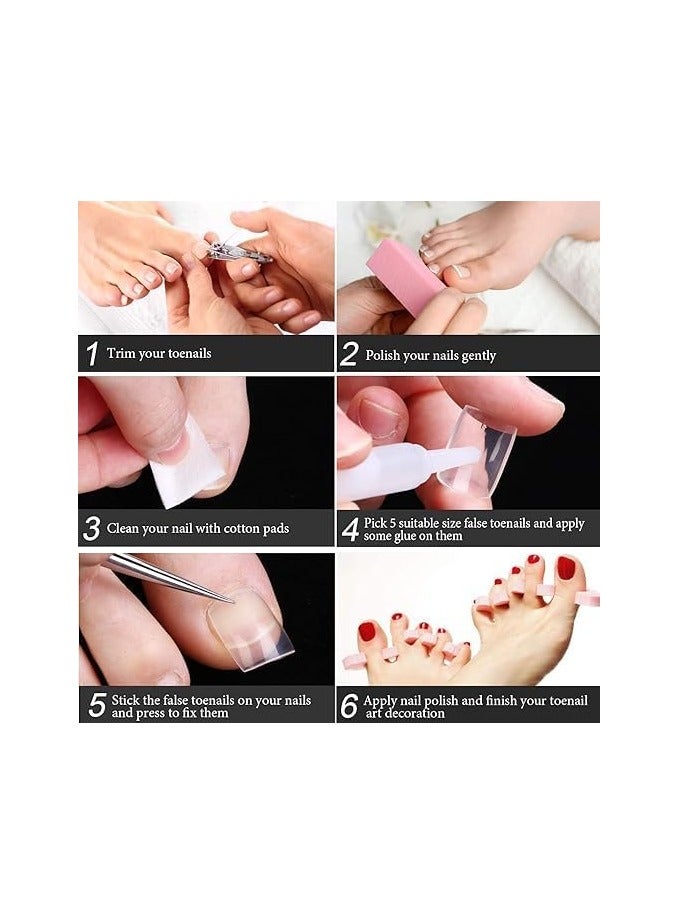 1 Trim your toenails

2 Polish your nails gently

3 Clean your nail with cotton pads

4 Pick 5 suitable size false toenails and apply some glue on them

5 Stick the false toenails on your nails and press to fix them

6 Apply nail polish and finish your toenail art decoration