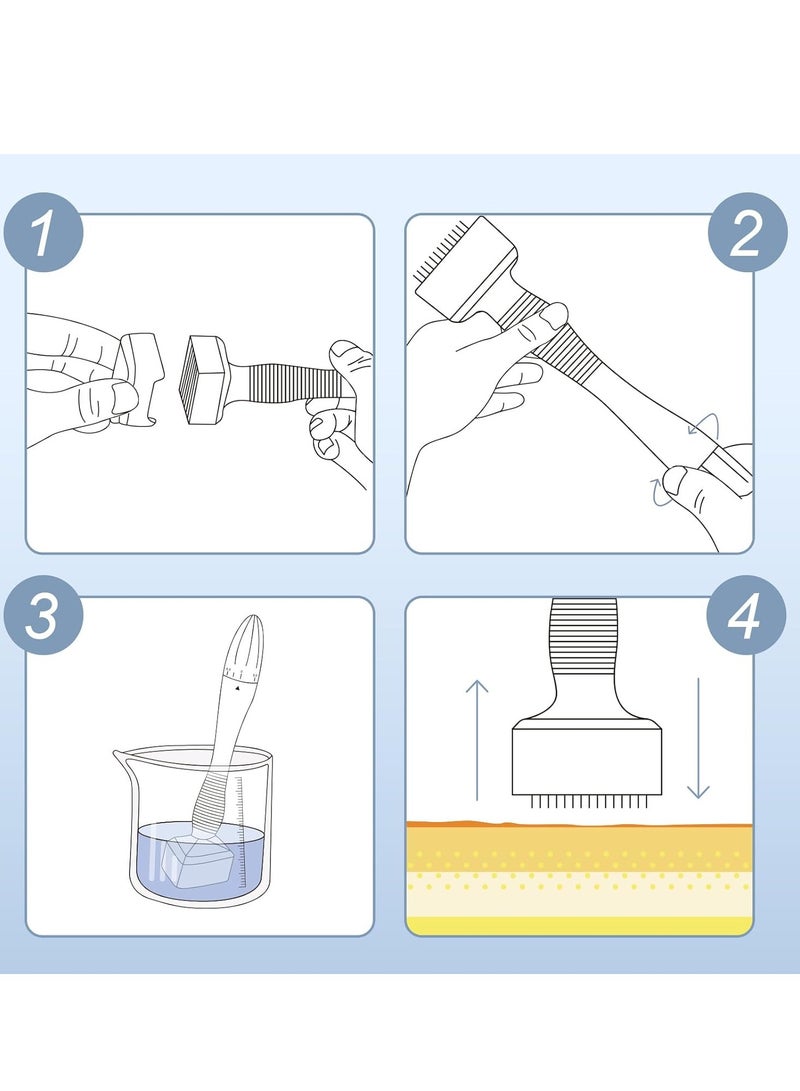 1

2

3

4