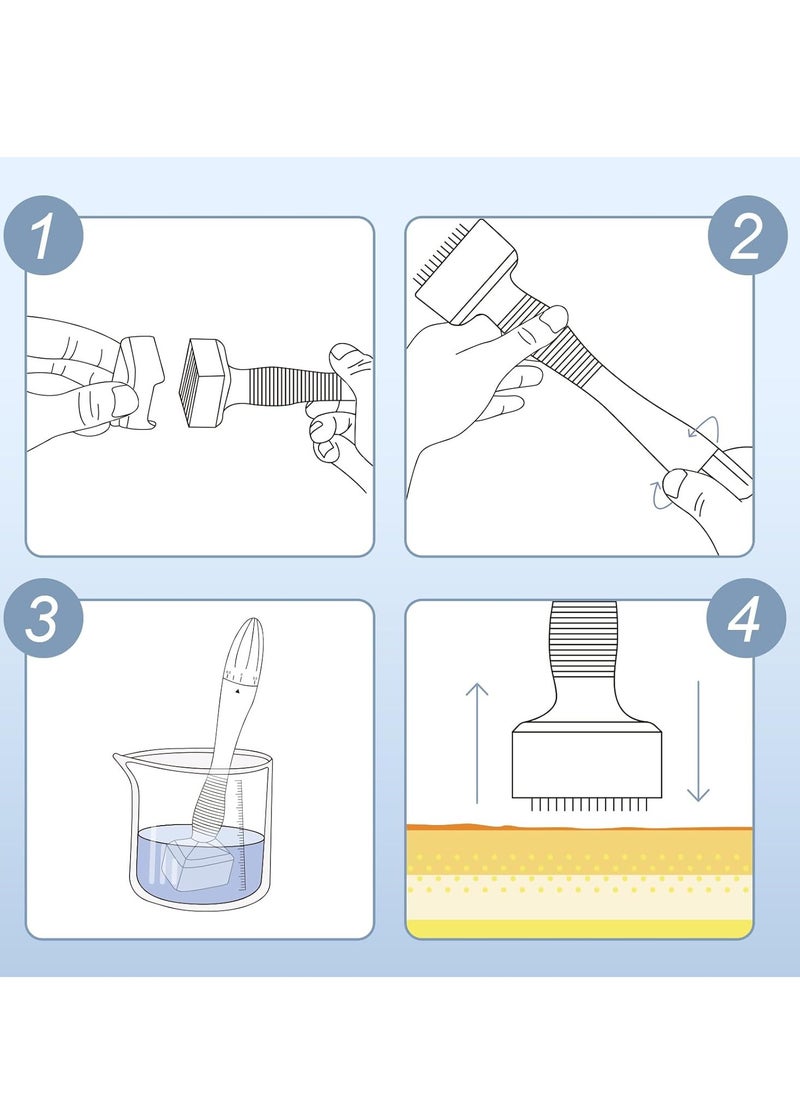 1

2

3

4