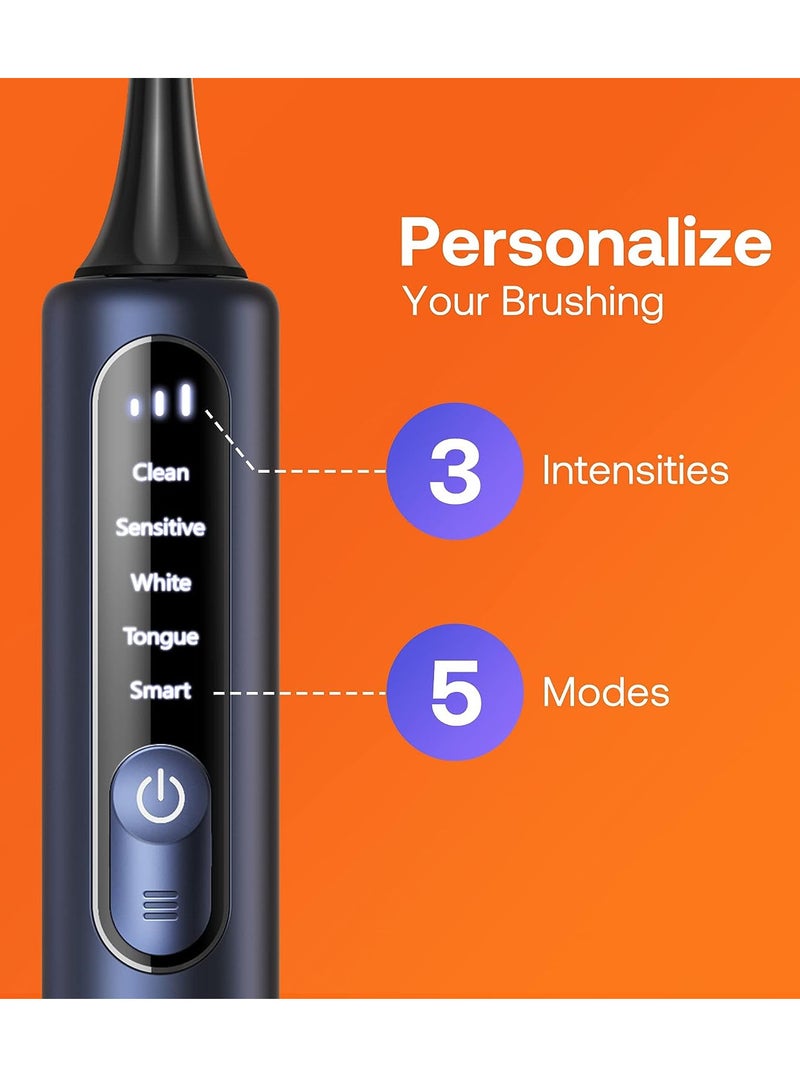 Personalize
Your Brushing

Clean
Sensitive
White
Tongue
Smart

3 Intensities

5 Modes