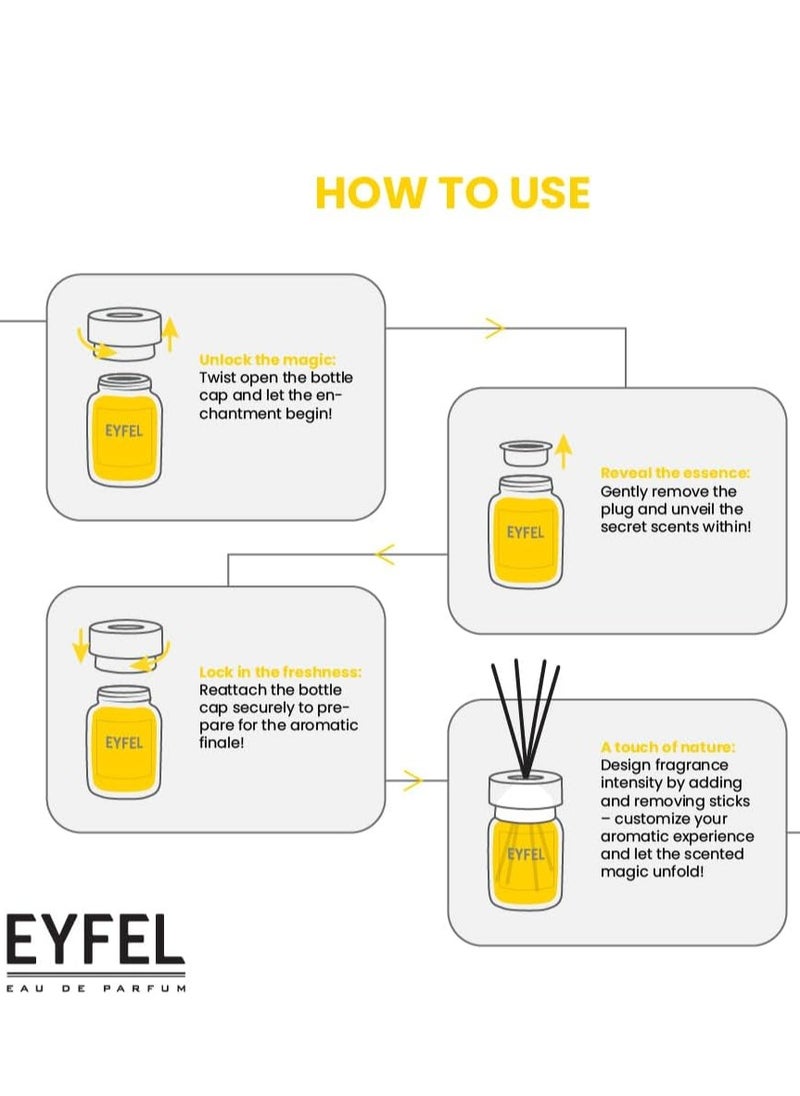 HOW TO USE

EYFEL

Unlock the magic:
Twist open the bottle cap and let the enchantment begin!

EYFEL

Reveal the essence:
Gently remove the plug and unveil the secret scents within!

EYFEL

Lock in the freshness:
Reattach the bottle cap securely to prepare for the aromatic finale!

EYFEL

A touch of nature:
Design fragrance intensity by adding and removing sticks – customize your aromatic experience and let the scented magic unfold!

EYFEL
EAU DE PARFUM