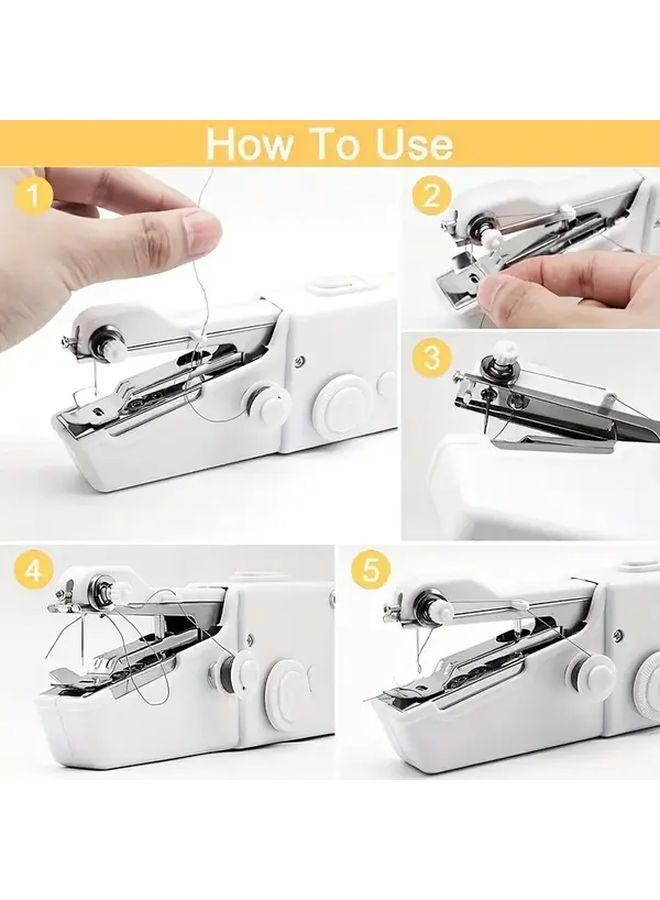 How To Use

1

2

3

4

5