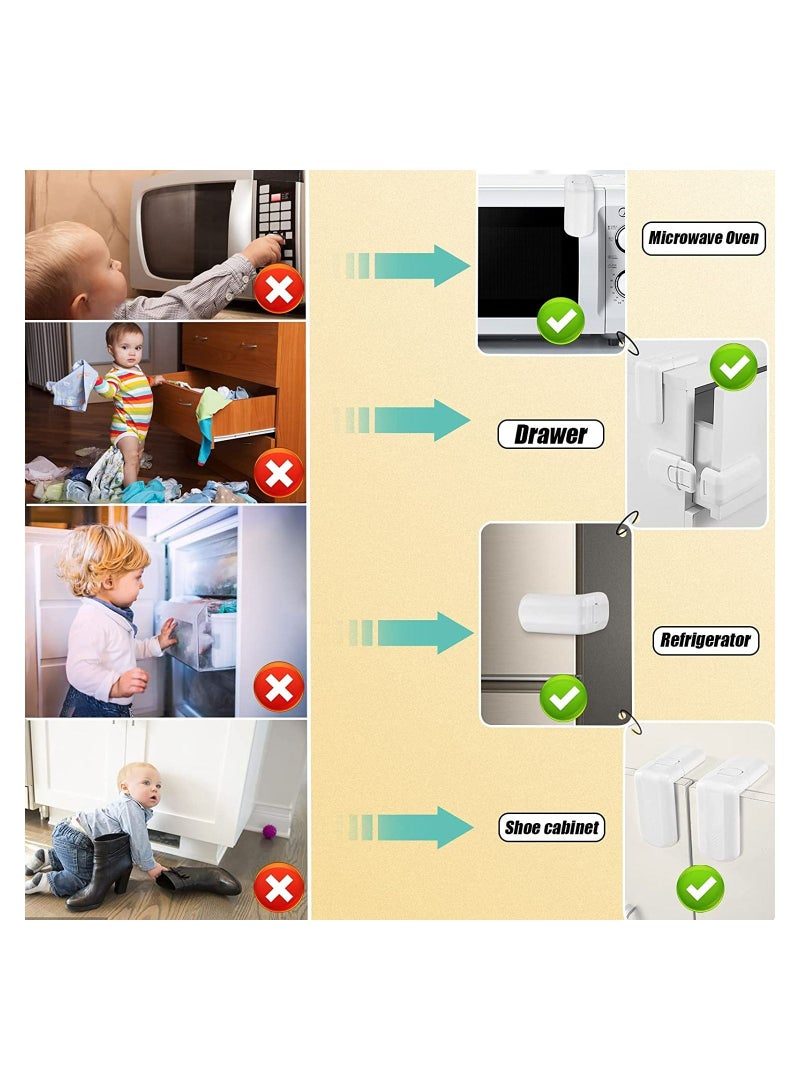 Microwave Oven

Drawer

Refrigerator

Shoe cabinet