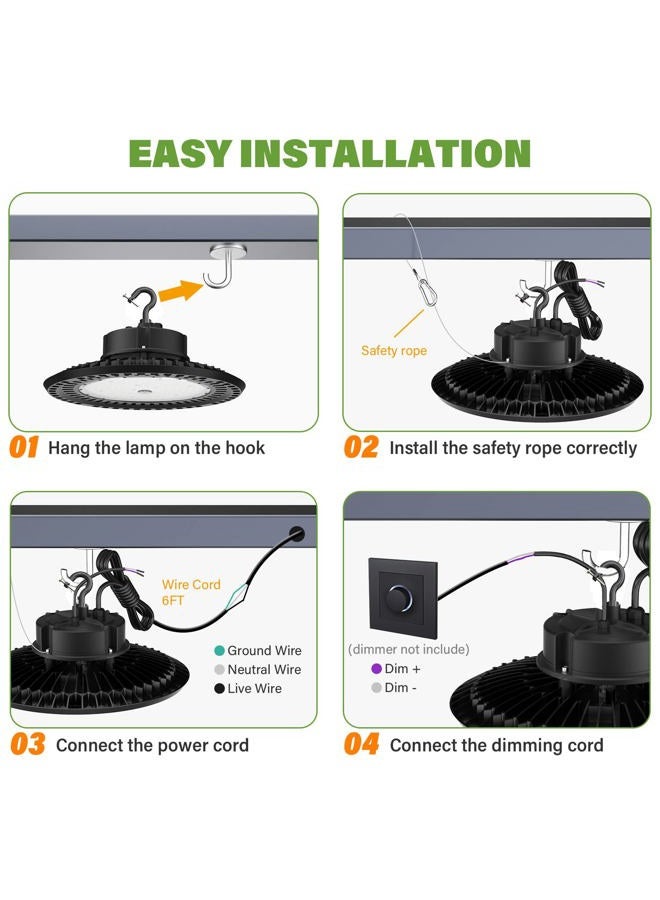 EASY INSTALLATION

01 Hang the lamp on the hook

Safety rope

02 Install the safety rope correctly

Wire Cord 6FT

Ground Wire
Neutral Wire
Live Wire

03 Connect the power cord

(dimmer not include)
Dim +
Dim -

04 Connect the dimming cord