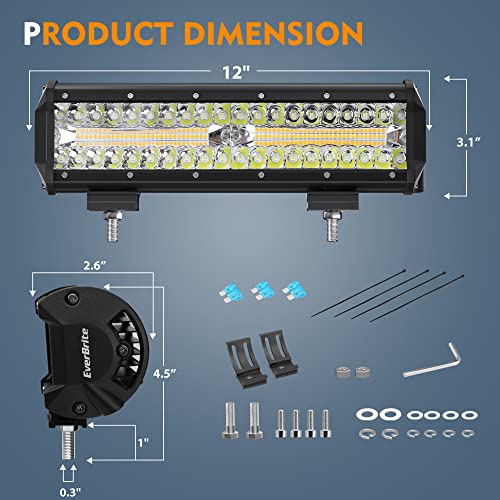 PRODUCT DIMENSION

12"

3.1"

2.6"

EverBrite

4.5"

1"

0.3"