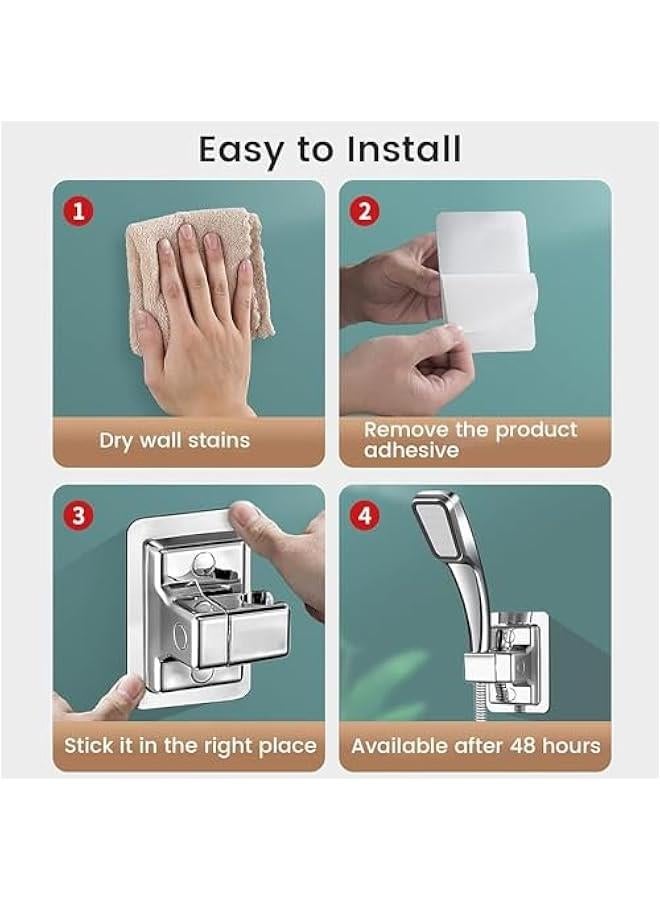 Easy to Install

1

Dry wall stains

2

Remove the product adhesive

3

Stick it in the right place

4

Available after 48 hours