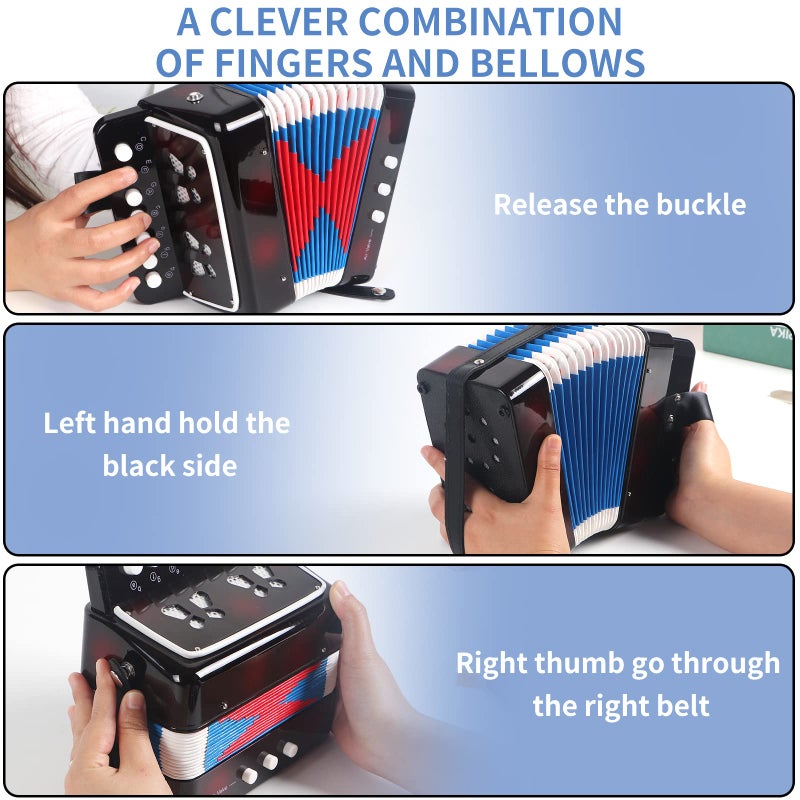 A CLEVER COMBINATION
OF FINGERS AND BELLOWS

Release the buckle

Left hand hold the black side

Right thumb go through the right belt