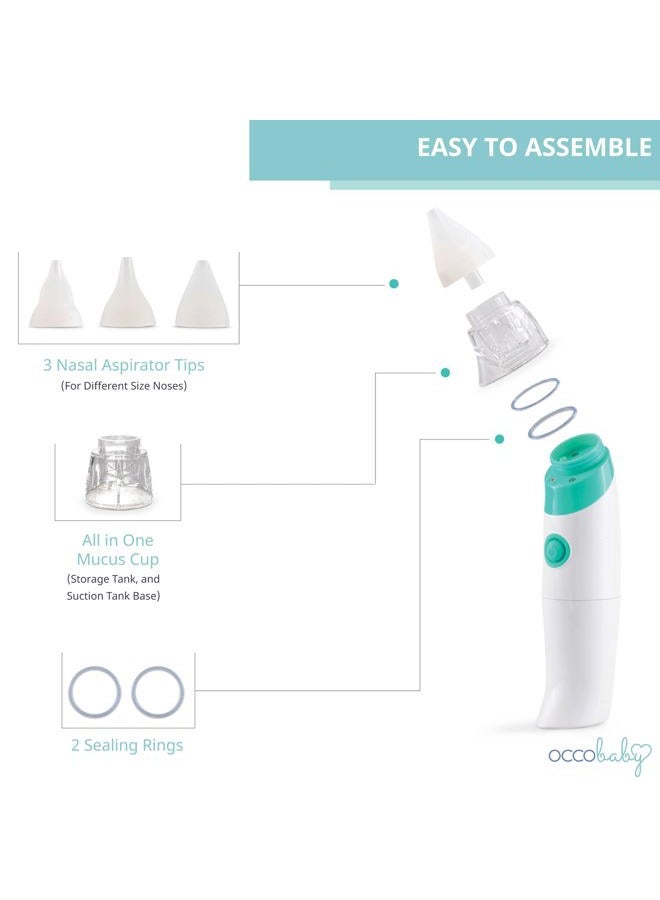 EASY TO ASSEMBLE

3 Nasal Aspirator Tips
(For Different Size Noses)

All in One
Mucus Cup
(Storage Tank, and
Suction Tank Base)

2 Sealing Rings

occobaby