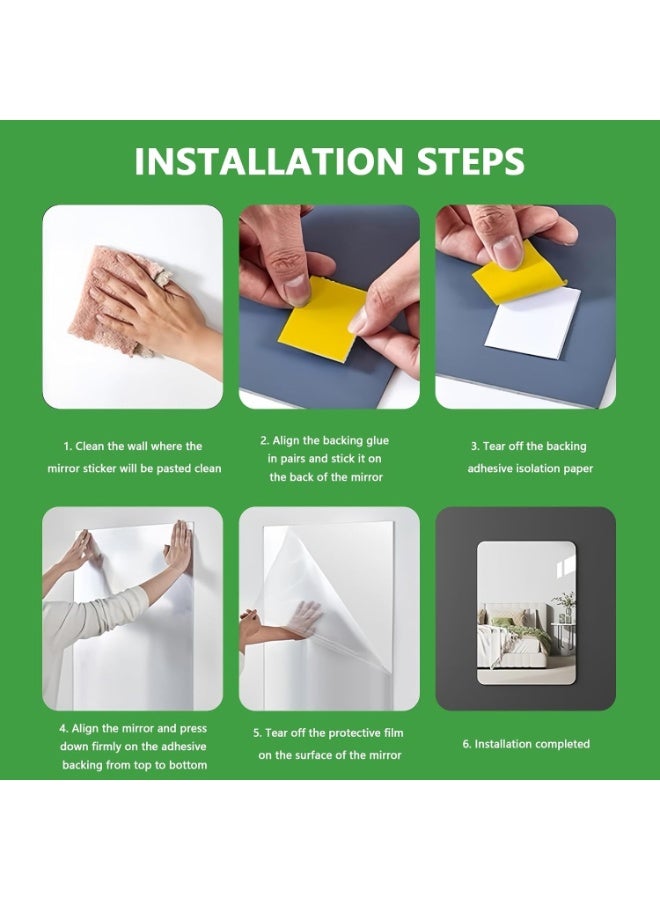 INSTALLATION STEPS

1. Clean the wall where the mirror sticker will be pasted clean

2. Align the backing glue in pairs and stick it on the back of the mirror

3. Tear off the backing adhesive isolation paper

4. Align the mirror and press down firmly on the adhesive backing from top to bottom

5. Tear off the protective film on the surface of the mirror

6. Installation completed