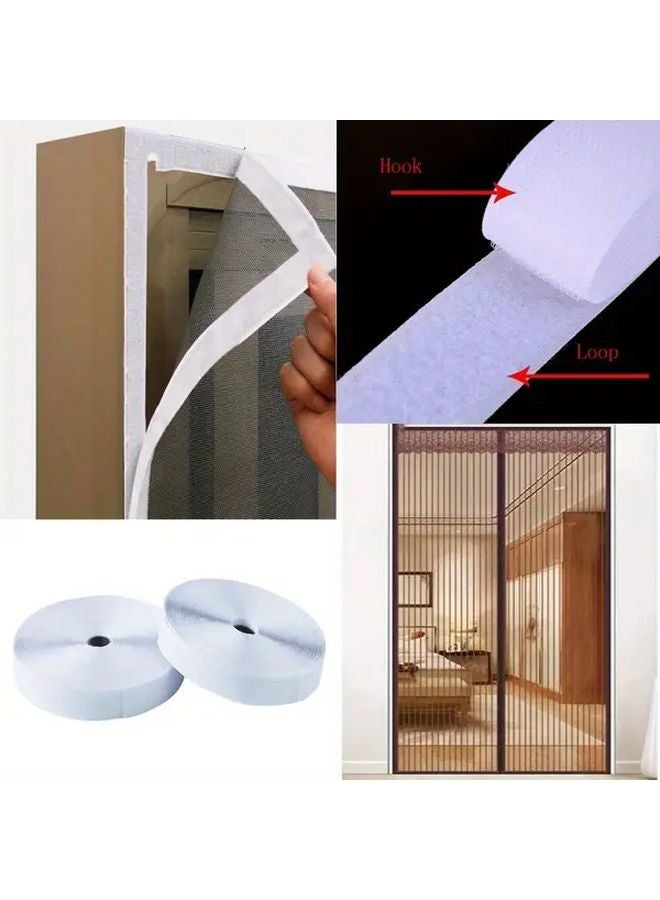 Hook

Loop