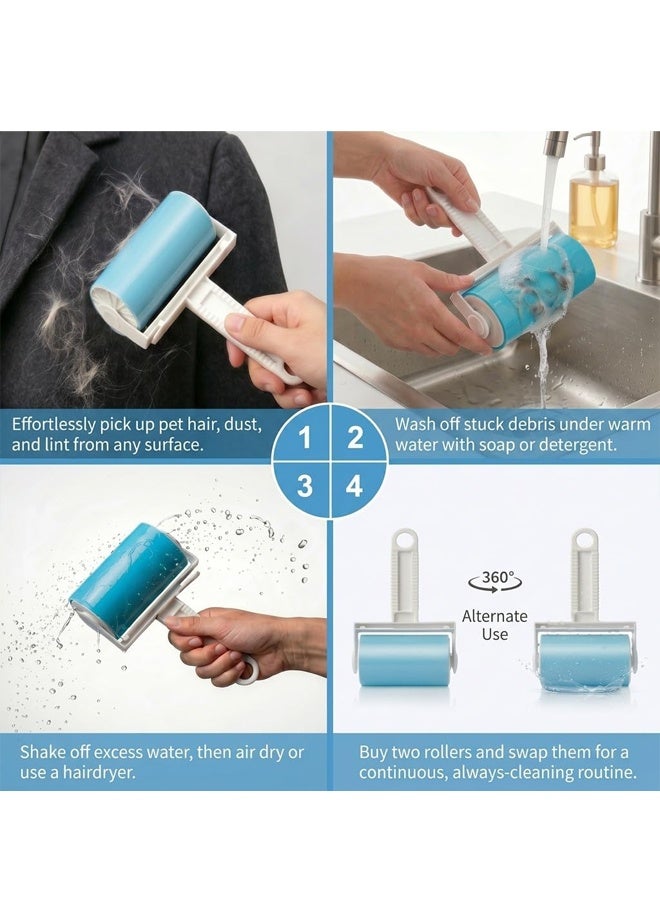 Effortlessly pick up pet hair, dust, and lint from any surface.

1

2

Wash off stuck debris under warm water with soap or detergent.

3

4

360°

Alternate Use

Shake off excess water, then air dry or use a hairdryer.

Buy two rollers and swap them for a continuous, always-cleaning routine.