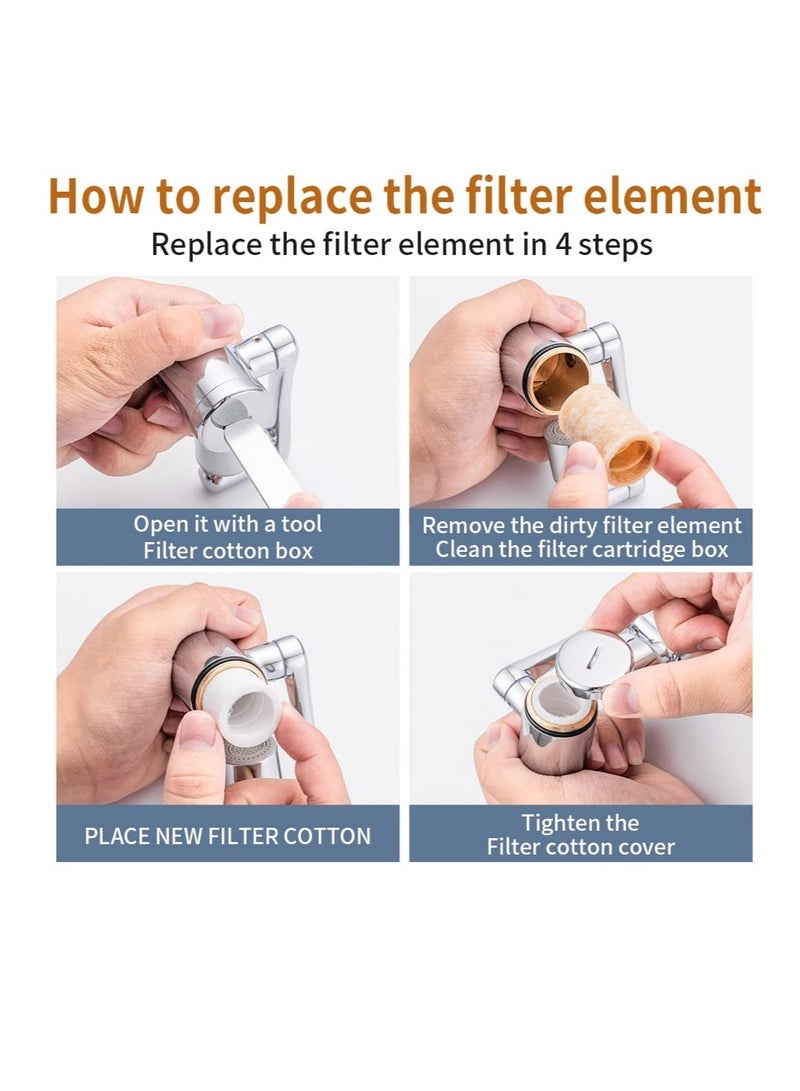 How to replace the filter element

Replace the filter element in 4 steps

Open it with a tool
Filter cotton box

Remove the dirty filter element
Clean the filter cartridge box

PLACE NEW FILTER COTTON

Tighten the
Filter cotton cover