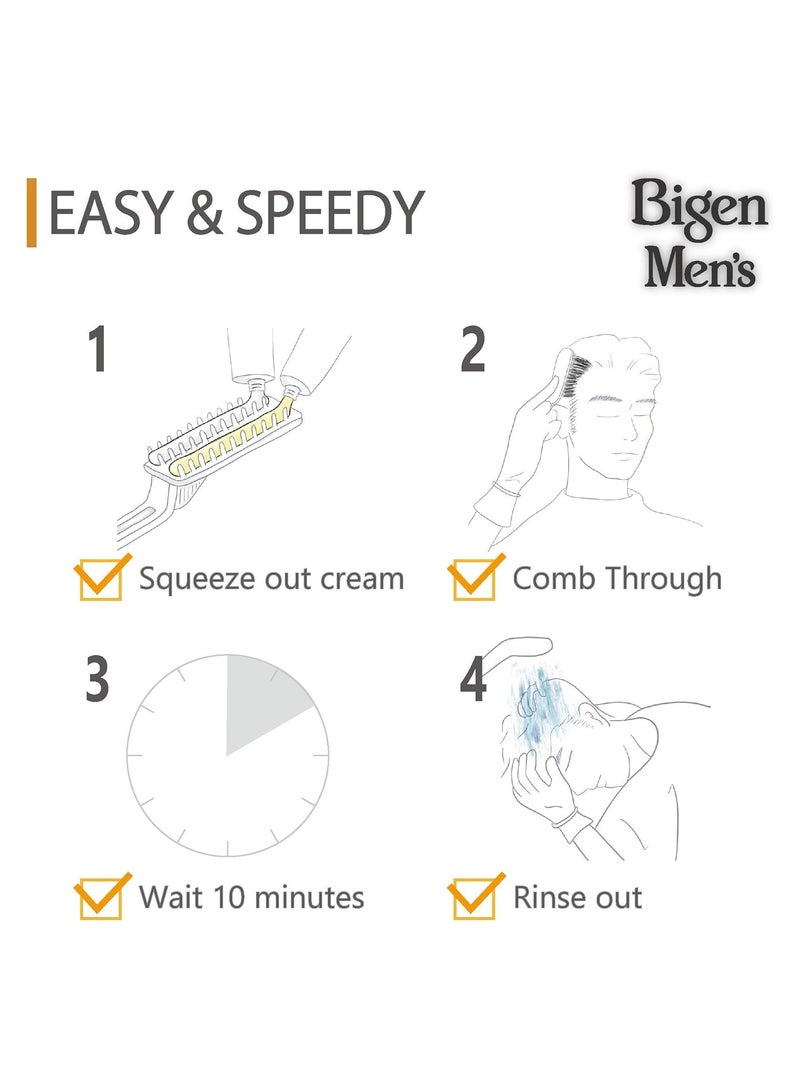 EASY & SPEEDY

Bigen Men's

1

Squeeze out cream

2

Comb Through

3

Wait 10 minutes

4

Rinse out