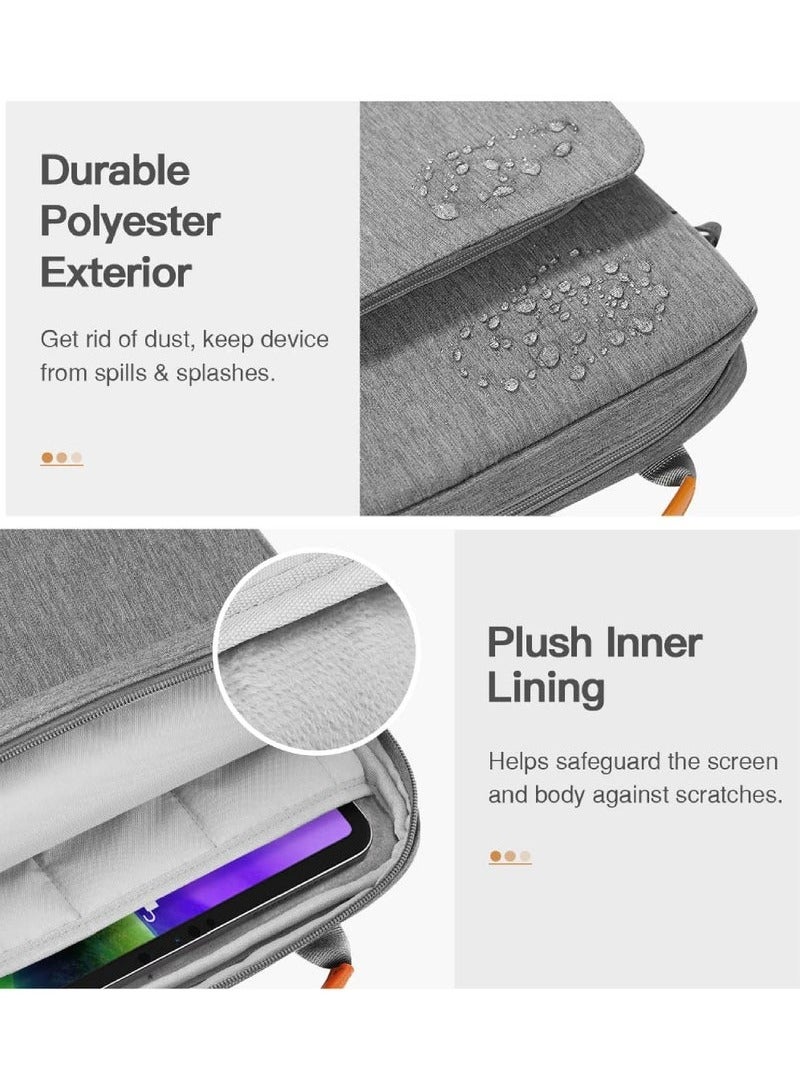 Durable Polyester Exterior

Get rid of dust, keep device from spills & splashes.

Plush Inner Lining

Helps safeguard the screen and body against scratches.