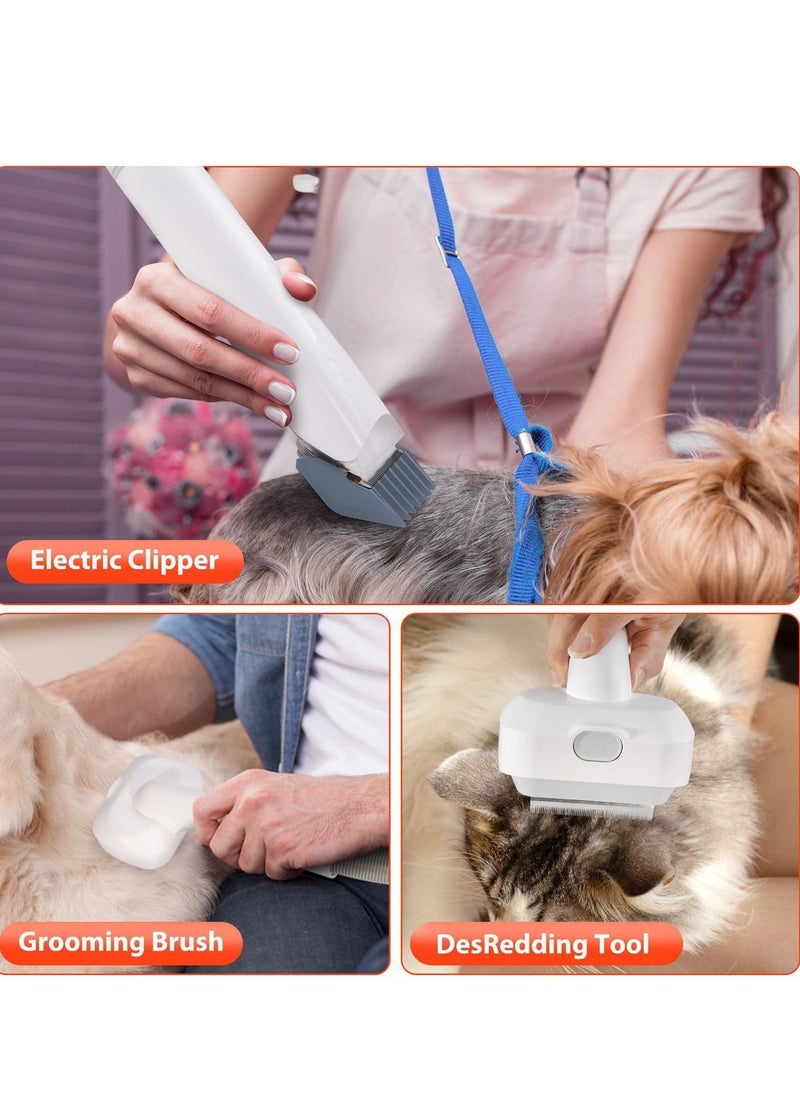 Electric Clipper

Grooming Brush

DesRedding Tool