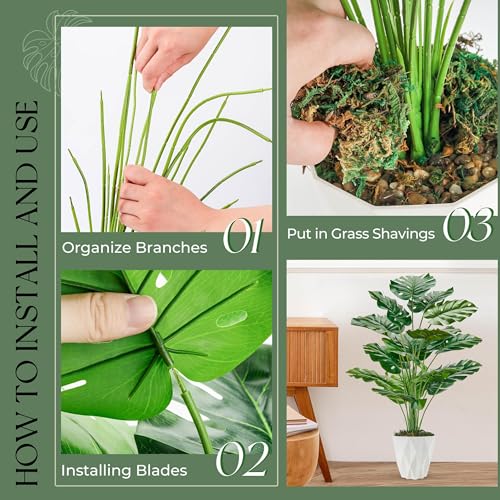 HOW TO INSTALL AND USE

Organize Branches 01

Installing Blades 02

Put in Grass Shavings 03