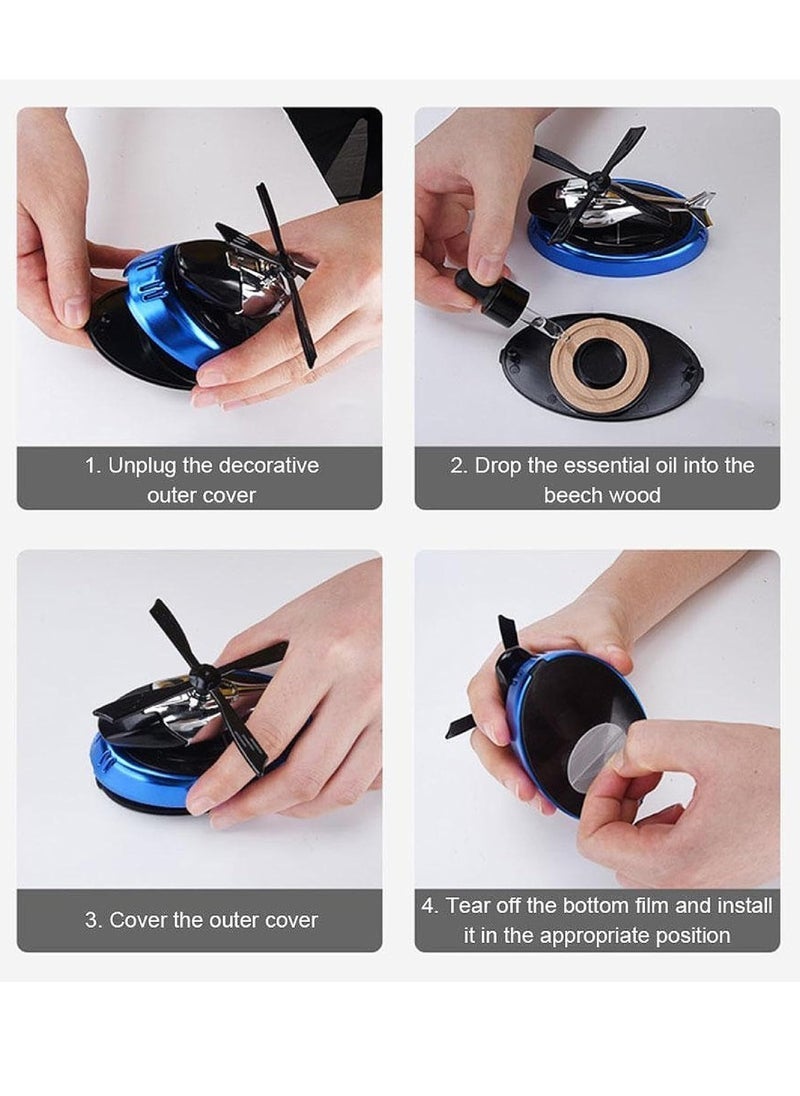 1. Unplug the decorative outer cover

2. Drop the essential oil into the beech wood

3. Cover the outer cover

4. Tear off the bottom film and install it in the appropriate position