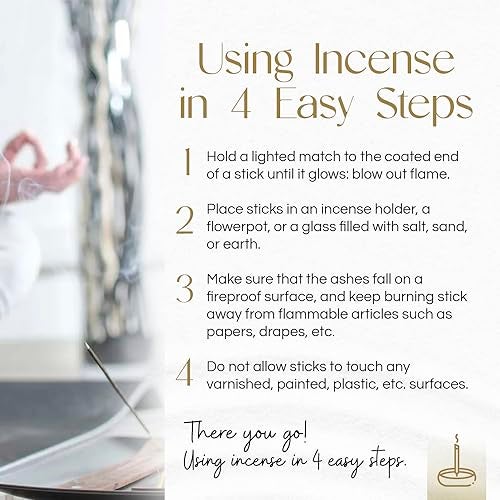 Using Incense in 4 Easy Steps

1 Hold a lighted match to the coated end of a stick until it glows: blow out flame.

2 Place sticks in an incense holder, a flowerpot, or a glass filled with salt, sand, or earth.

3 Make sure that the ashes fall on a fireproof surface, and keep burning stick away from flammable articles such as papers, drapes, etc.

4 Do not allow sticks to touch any varnished, painted, plastic, etc. surfaces.

There you go!
Using incense in 4 easy steps.