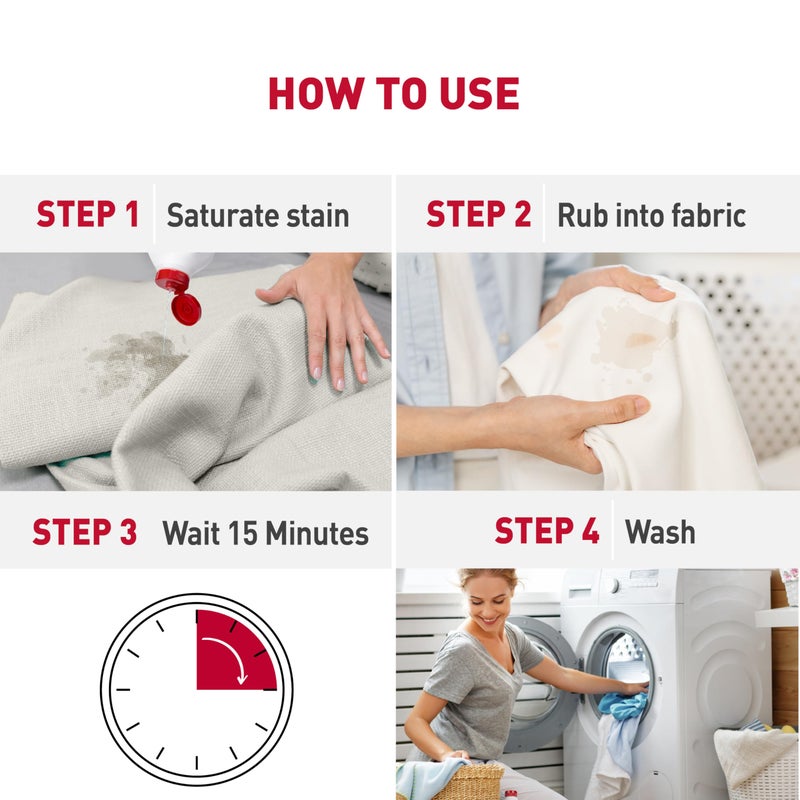 HOW TO USE

STEP 1 Saturate stain

STEP 2 Rub into fabric

STEP 3 Wait 15 Minutes

STEP 4 Wash