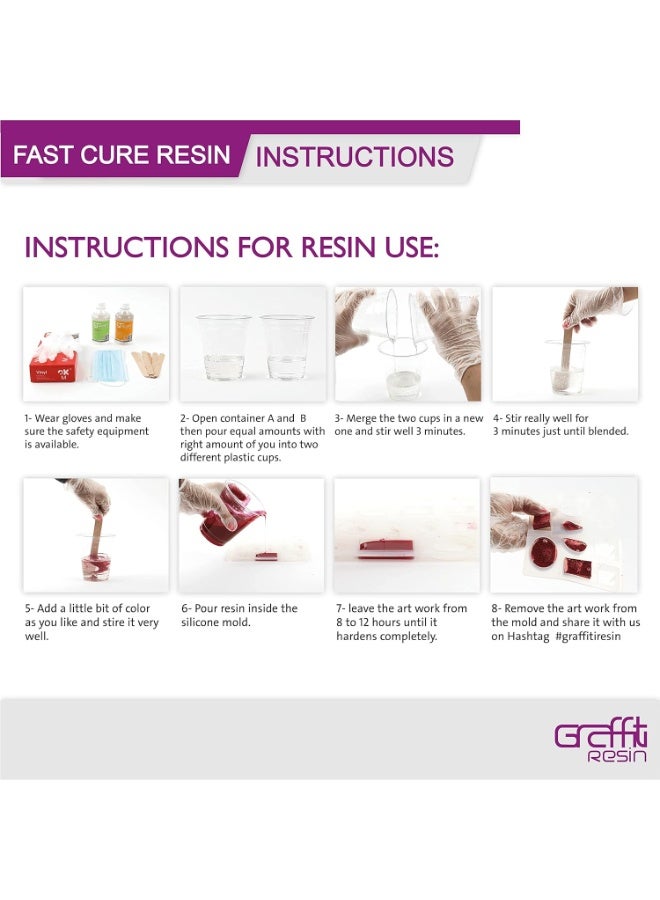 FAST CURE RESIN INSTRUCTIONS

INSTRUCTIONS FOR RESIN USE:

1- Wear gloves and make sure the safety equipment is available.

2- Open container A and B then pour equal amounts with right amount of you into two different plastic cups.

3- Merge the two cups in a new one and stir well 3 minutes.

4- Stir really well for 3 minutes just until blended.

5- Add a little bit of color as you like and stire it very well.

6- Pour resin inside the silicone mold.

7- leave the art work from 8 to 12 hours until it hardens completely.

8- Remove the art work from the mold and share it with us on Hashtag #graffitiresin

Graffiti
Resin