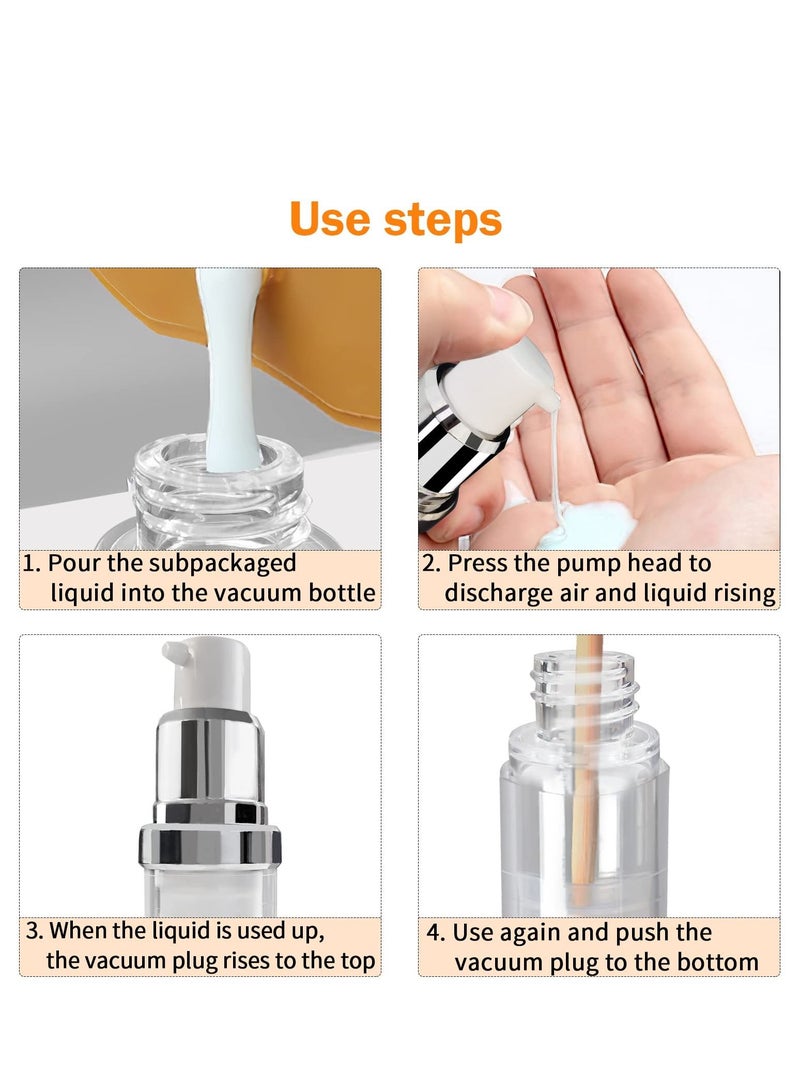 Use steps

1. Pour the subpackaged liquid into the vacuum bottle

2. Press the pump head to discharge air and liquid rising

3. When the liquid is used up, the vacuum plug rises to the top

4. Use again and push the vacuum plug to the bottom