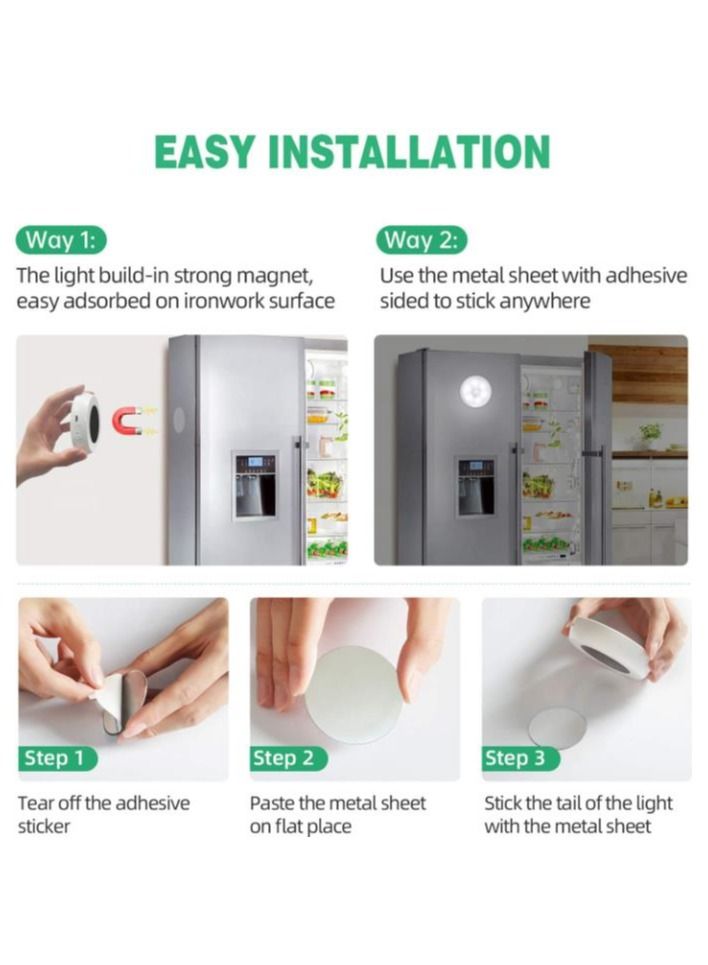 EASY INSTALLATION

Way 1:
The light build-in strong magnet, easy adsorbed on ironwork surface

Way 2:
Use the metal sheet with adhesive sided to stick anywhere

Step 1
Tear off the adhesive sticker

Step 2
Paste the metal sheet on flat place

Step 3
Stick the tail of the light with the metal sheet