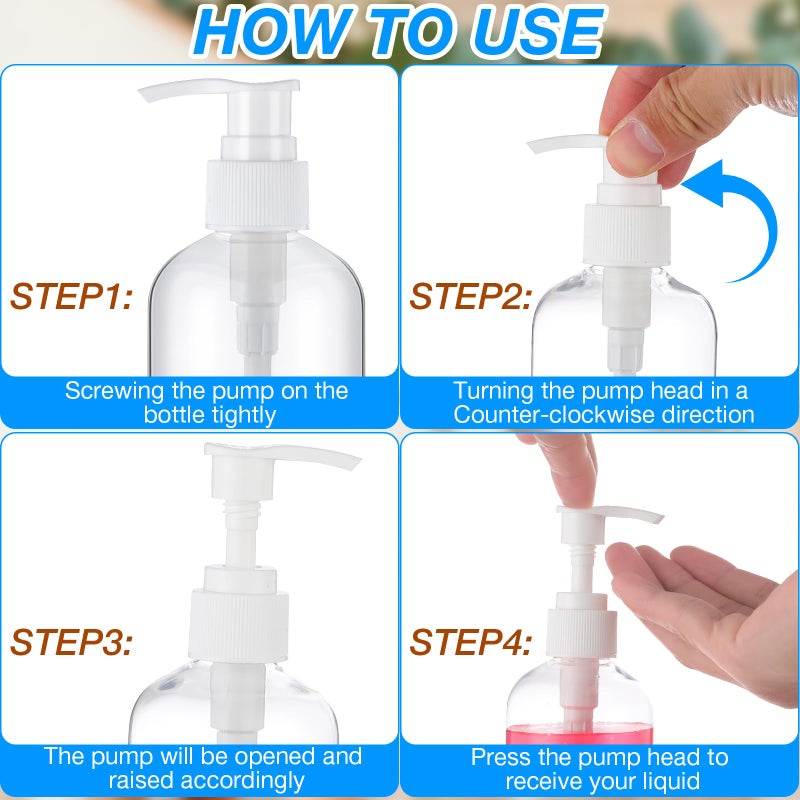 HOW TO USE

STEP1:

Screwing the pump on the bottle tightly

STEP2:

Turning the pump head in a Counter-clockwise direction

STEP3:

The pump will be opened and raised accordingly

STEP4:

Press the pump head to receive your liquid