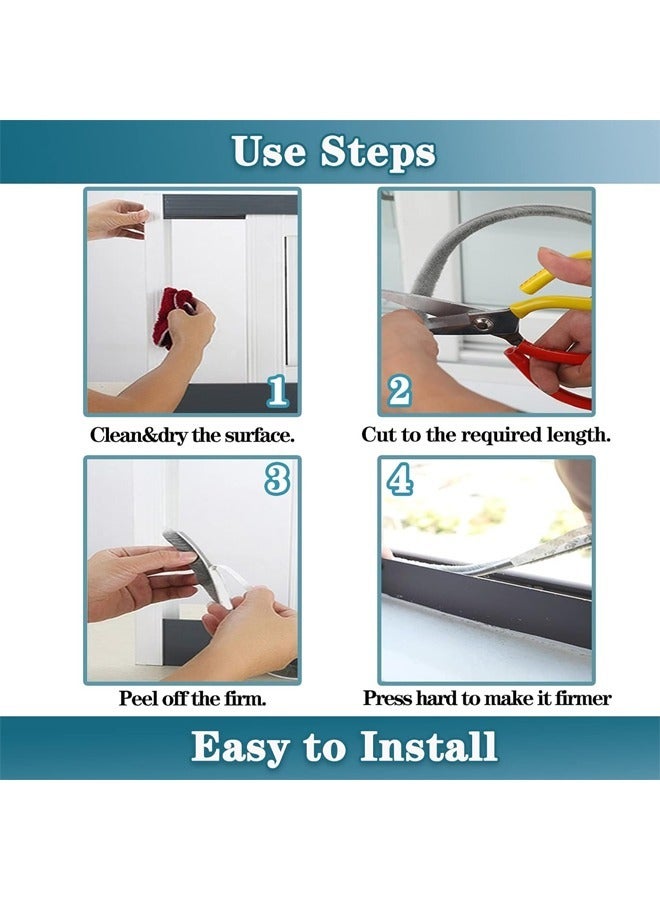 Use Steps

1
Clean&dry the surface.

2
Cut to the required length.

3
Peel off the firm.

4
Press hard to make it firmer

Easy to Install