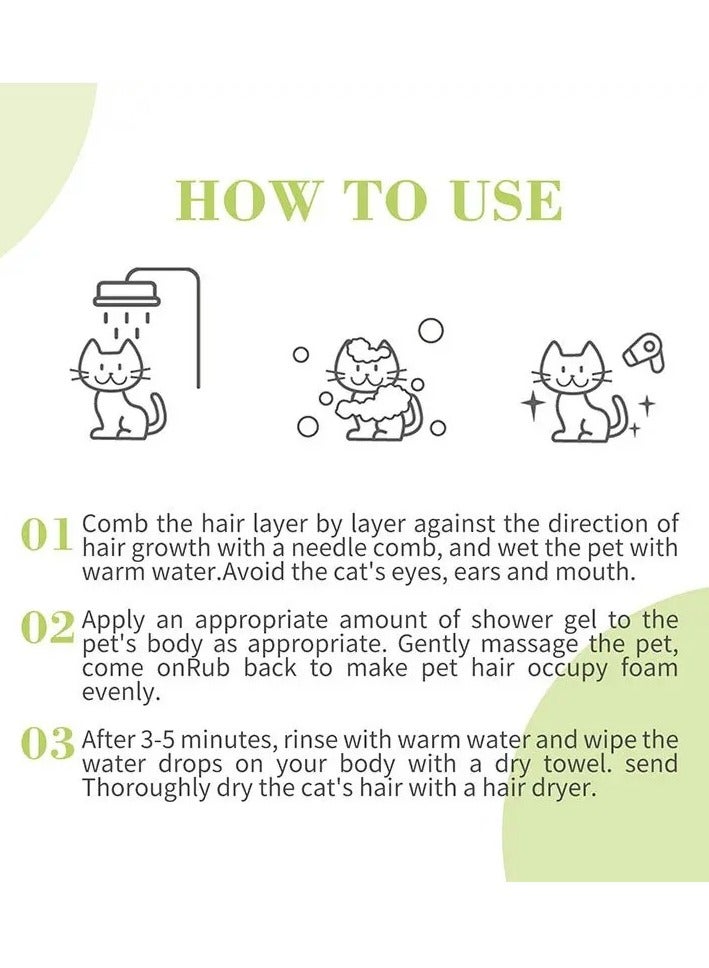 HOW TO USE

01 Comb the hair layer by layer against the direction of hair growth with a needle comb, and wet the pet with warm water.Avoid the cat's eyes, ears and mouth.

02 Apply an appropriate amount of shower gel to the pet's body as appropriate. Gently massage the pet, come onRub back to make pet hair occupy foam evenly.

03 After 3-5 minutes, rinse with warm water and wipe the water drops on your body with a dry towel. send Thoroughly dry the cat's hair with a hair dryer.