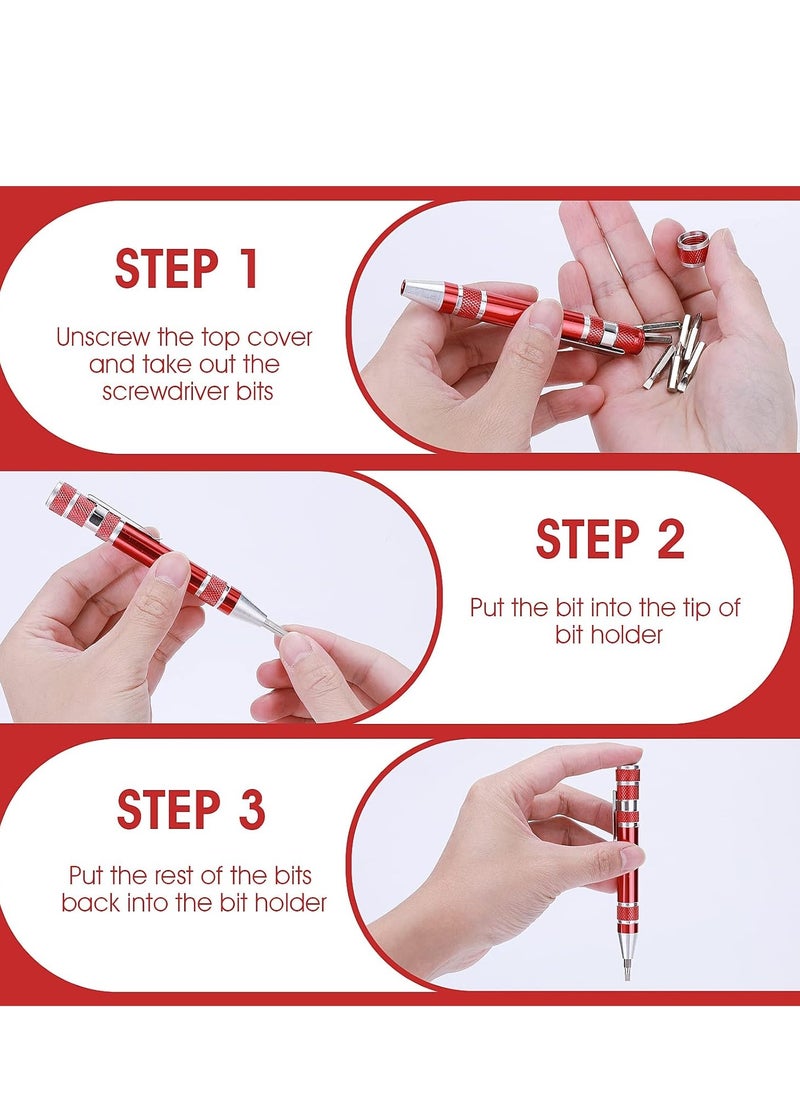 STEP 1

Unscrew the top cover and take out the screwdriver bits

STEP 2

Put the bit into the tip of bit holder

STEP 3

Put the rest of the bits back into the bit holder