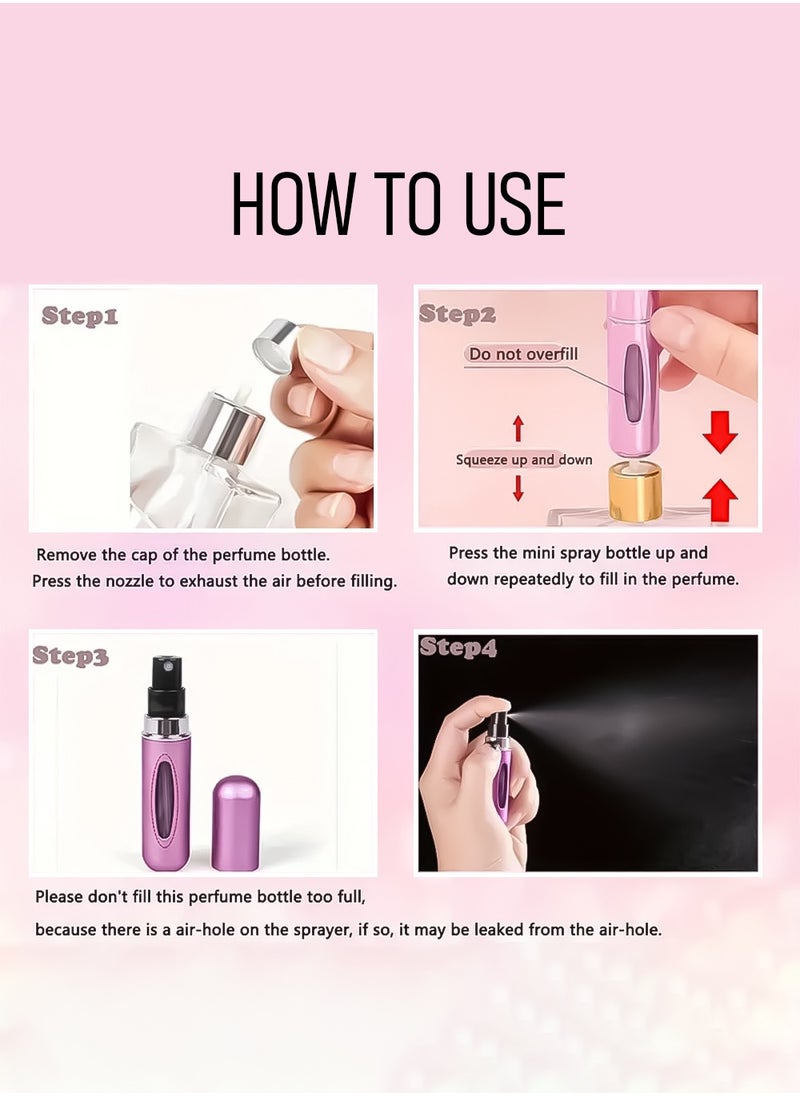 HOW TO USE

Step1

Remove the cap of the perfume bottle.
Press the nozzle to exhaust the air before filling.

Step2

Do not overfill

Squeeze up and down

Press the mini spray bottle up and down repeatedly to fill in the perfume.

Step3

Step4

Please don't fill this perfume bottle too full,
because there is a air-hole on the sprayer, if so, it may be leaked from the air-hole.