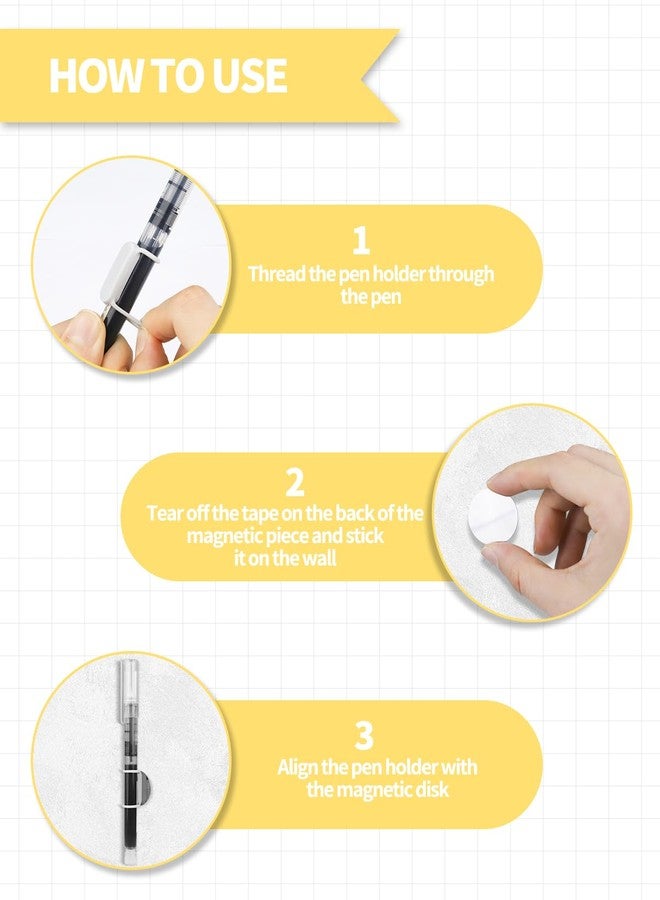 HOW TO USE

1
Thread the pen holder through the pen

2
Tear off the tape on the back of the magnetic piece and stick it on the wall

3
Align the pen holder with the magnetic disk