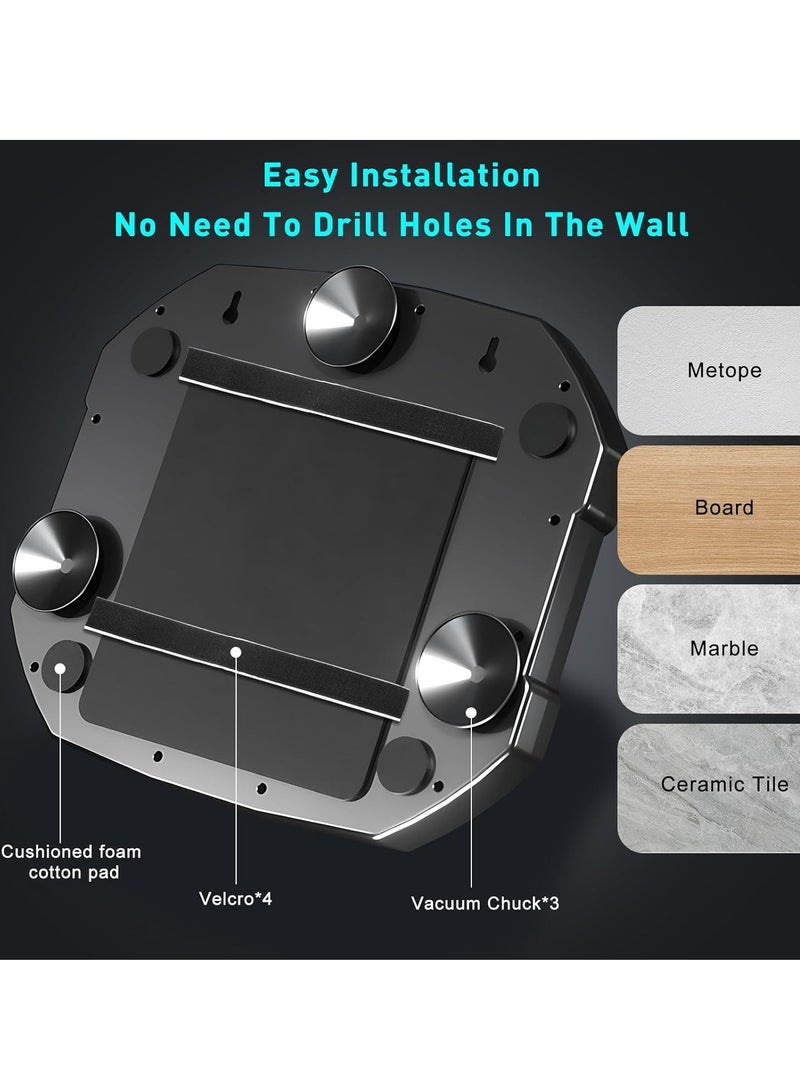 Easy Installation
No Need To Drill Holes In The Wall

Metope

Board

Marble

Ceramic Tile

Cushioned foam cotton pad

Velcro*4

Vacuum Chuck*3