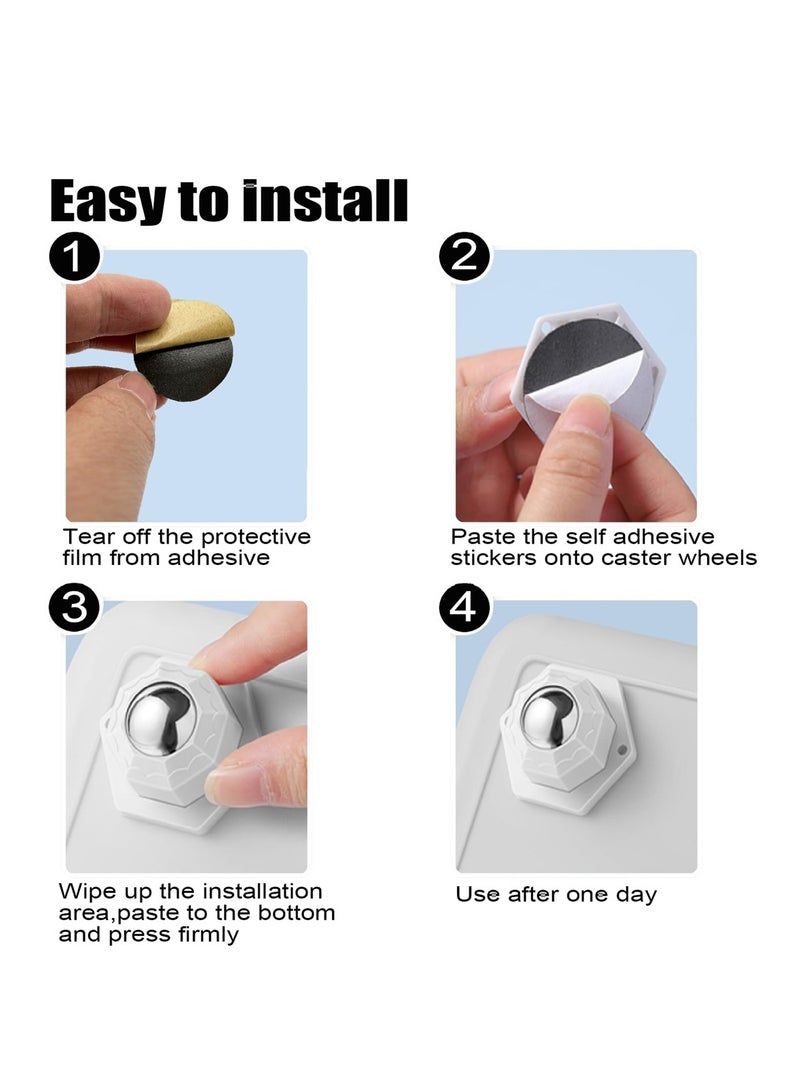 Easy to install

1
Tear off the protective film from adhesive

2
Paste the self adhesive stickers onto caster wheels

3
Wipe up the installation area,paste to the bottom and press firmly

4
Use after one day