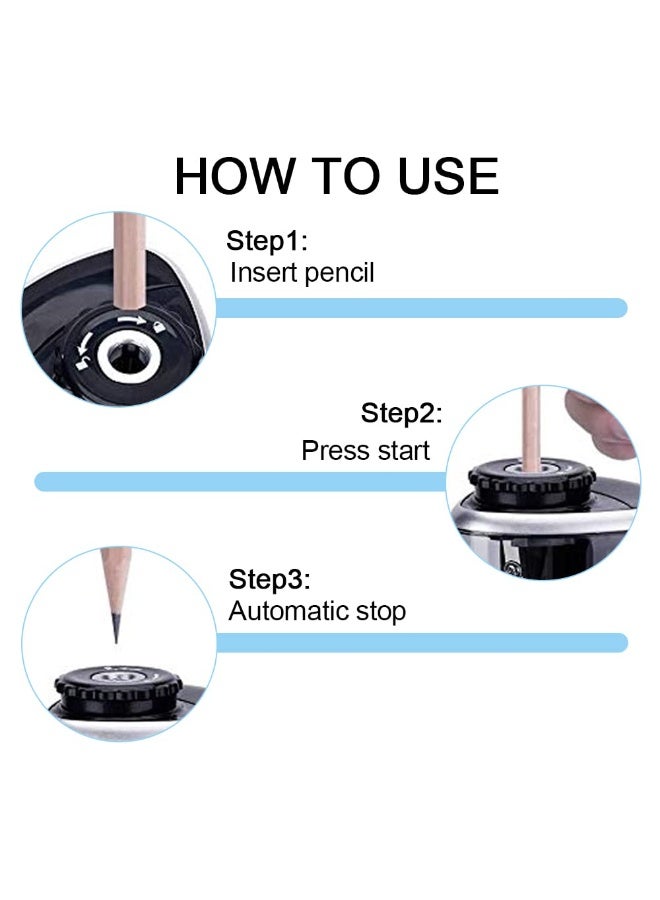 HOW TO USE

Step1:
Insert pencil

Step2:
Press start

Step3:
Automatic stop