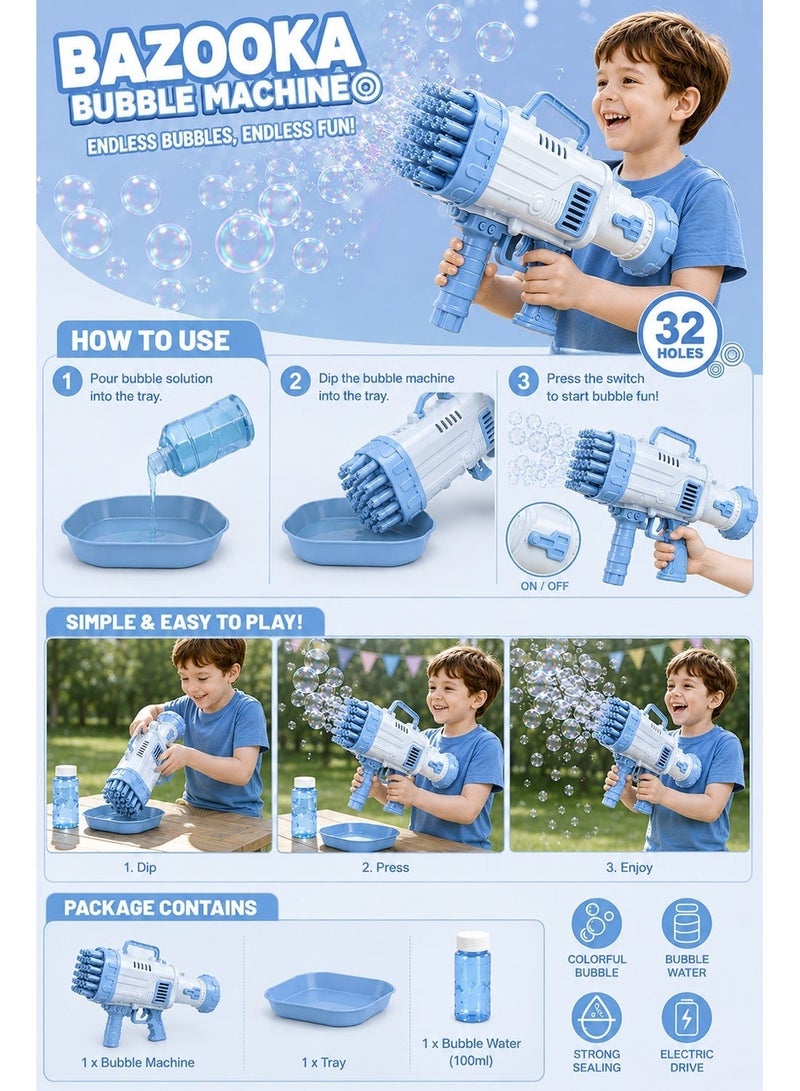 BAZOOKA
BUBBLE MACHINE

ENDLESS BUBBLES, ENDLESS FUN!

32
HOLES

HOW TO USE

1 Pour bubble solution into the tray.

2 Dip the bubble machine into the tray.

3 Press the switch to start bubble fun!

ON / OFF

SIMPLE & EASY TO PLAY!

1. Dip

2. Press

3. Enjoy

PACKAGE CONTAINS

1 x Bubble Machine

1 x Tray

1 x Bubble Water (100ml)

COLORFUL BUBBLE

BUBBLE WATER

STRONG SEALING

ELECTRIC DRIVE