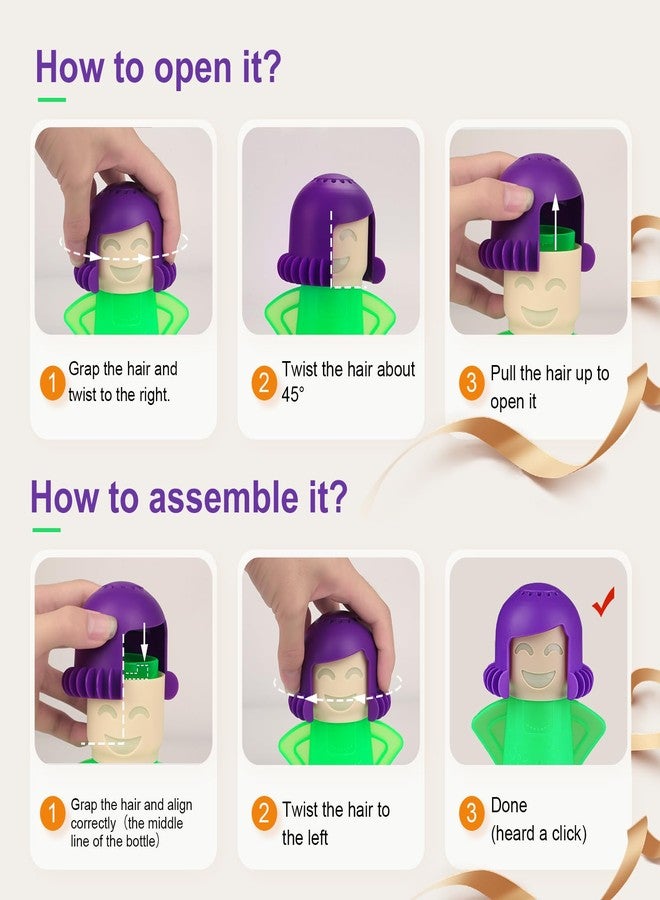 How to open it?

1 Grap the hair and twist to the right.

2 Twist the hair about 45°

3 Pull the hair up to open it

How to assemble it?

1 Grap the hair and align correctly（the middle line of the bottle）

2 Twist the hair to the left

3 Done (heard a click)