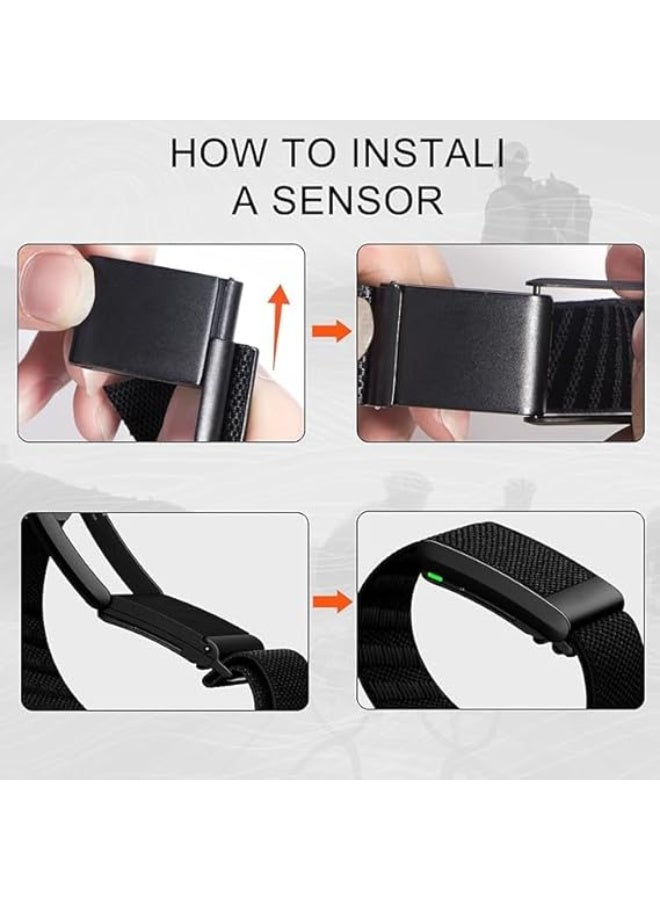 HOW TO INSTALI
A SENSOR