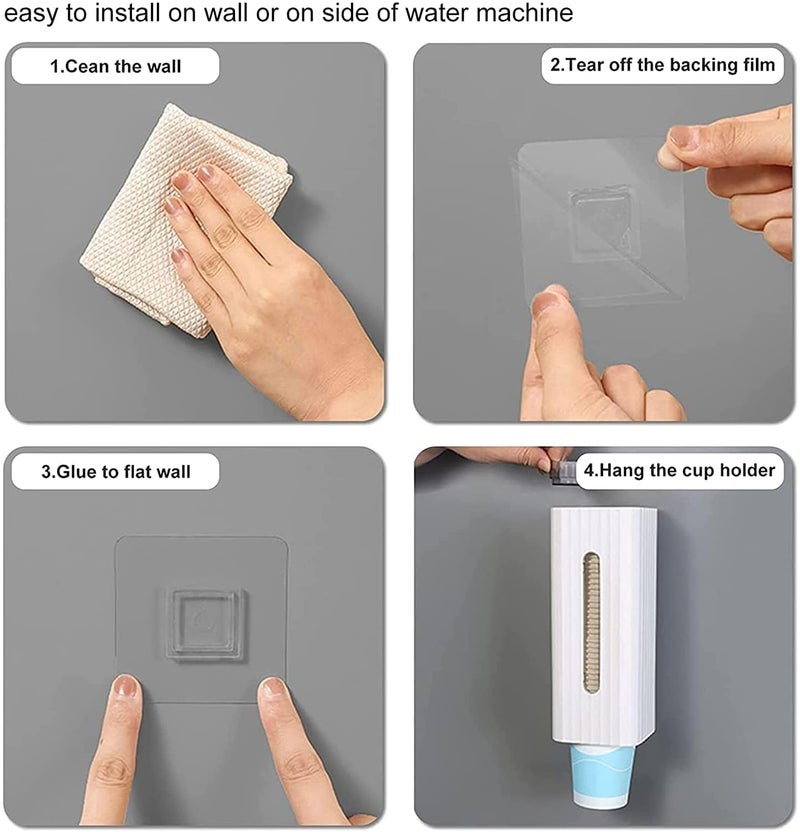 easy to install on wall or on side of water machine

1.Cean the wall

2.Tear off the backing film

3.Glue to flat wall

4.Hang the cup holder