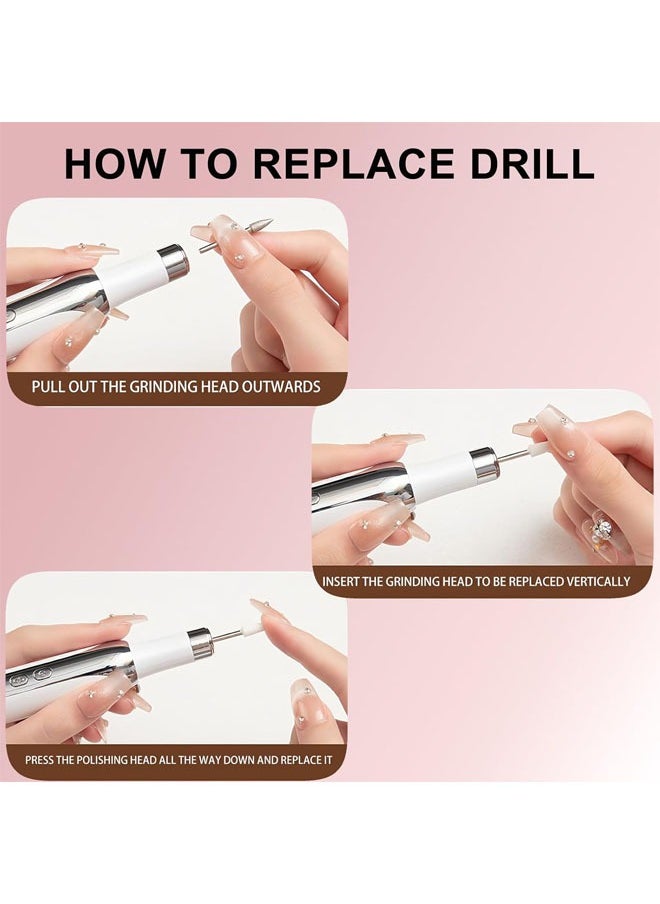 HOW TO REPLACE DRILL

PULL OUT THE GRINDING HEAD OUTWARDS

INSERT THE GRINDING HEAD TO BE REPLACED VERTICALLY

PRESS THE POLISHING HEAD ALL THE WAY DOWN AND REPLACE IT