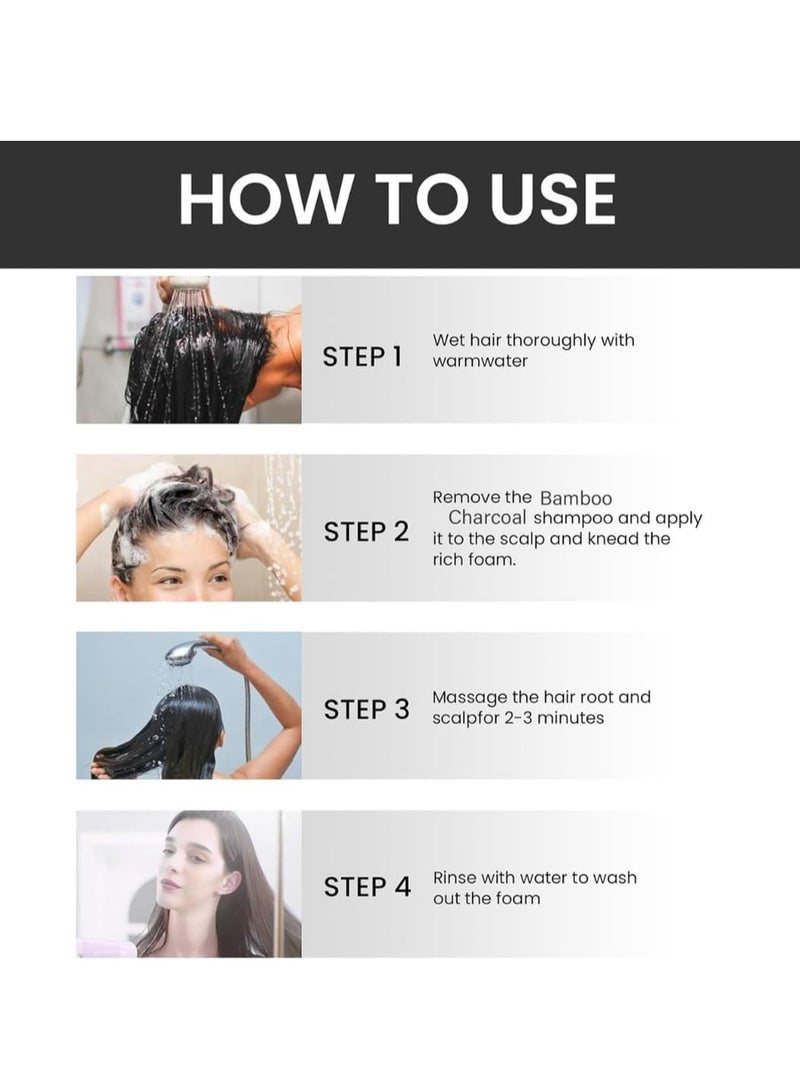 HOW TO USE

STEP 1
Wet hair thoroughly with warmwater

STEP 2
Remove the Bamboo Charcoal shampoo and apply it to the scalp and knead the rich foam.

STEP 3
Massage the hair root and scalpfor 2-3 minutes

STEP 4
Rinse with water to wash out the foam